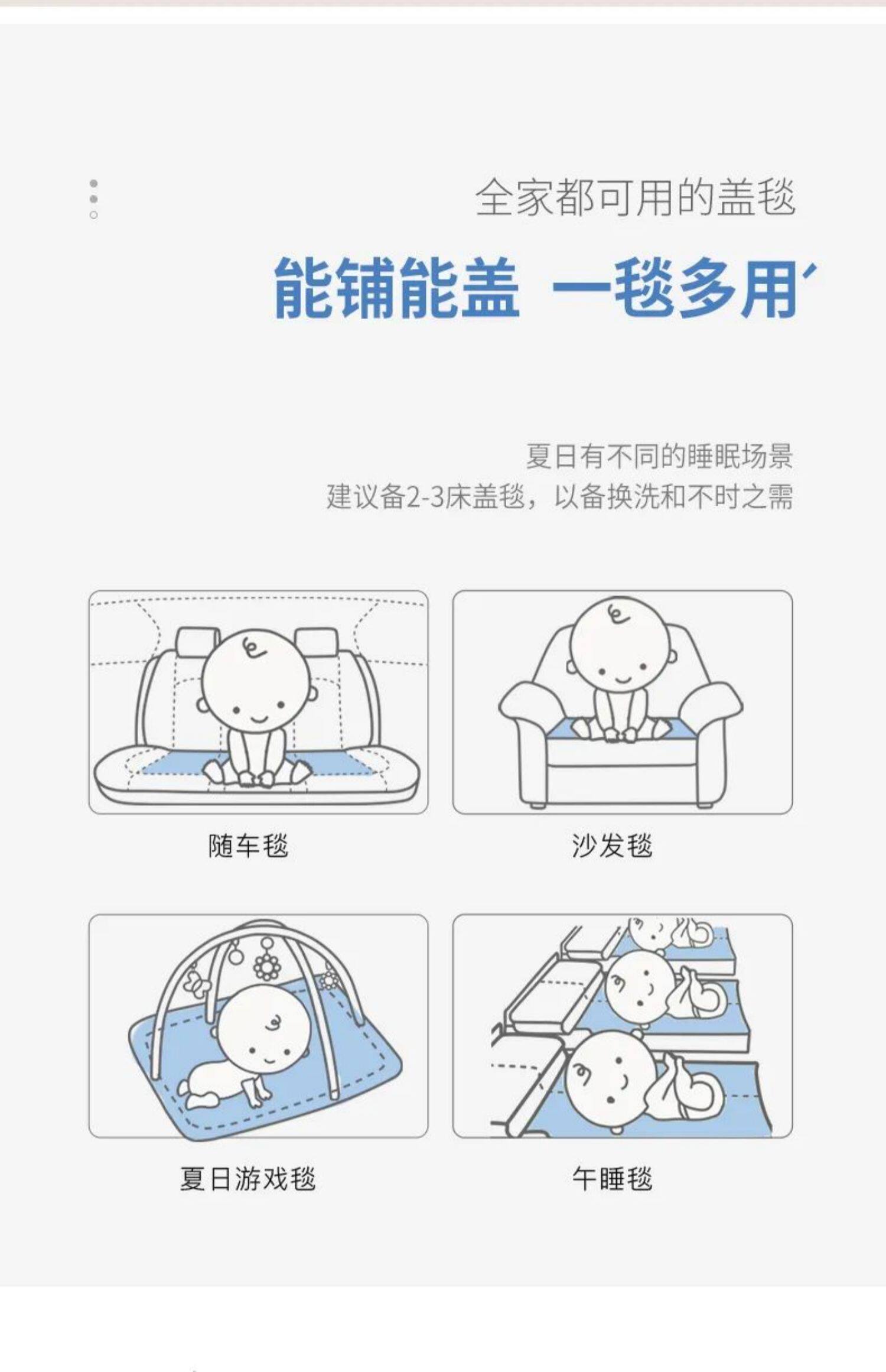 全家都可用的盖毯

能铺能盖 一毯多用

夏日有不同的睡眠场景
建议备2-3床盖毯，以备换洗和不时之需

随车毯

沙发毯

夏日游戏毯

午睡毯