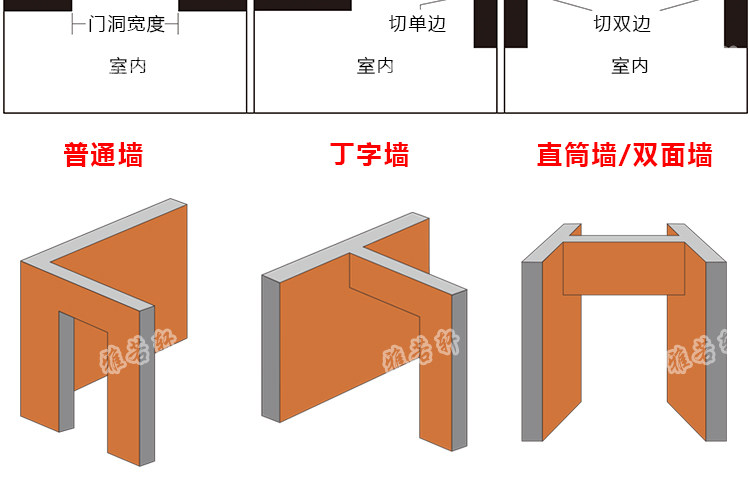 门洞宽度

室内

切单边

室内

切双边

室内

普通墙

丁字墙

直筒墙/双面墙

雅若轩

雅若轩

雅若轩