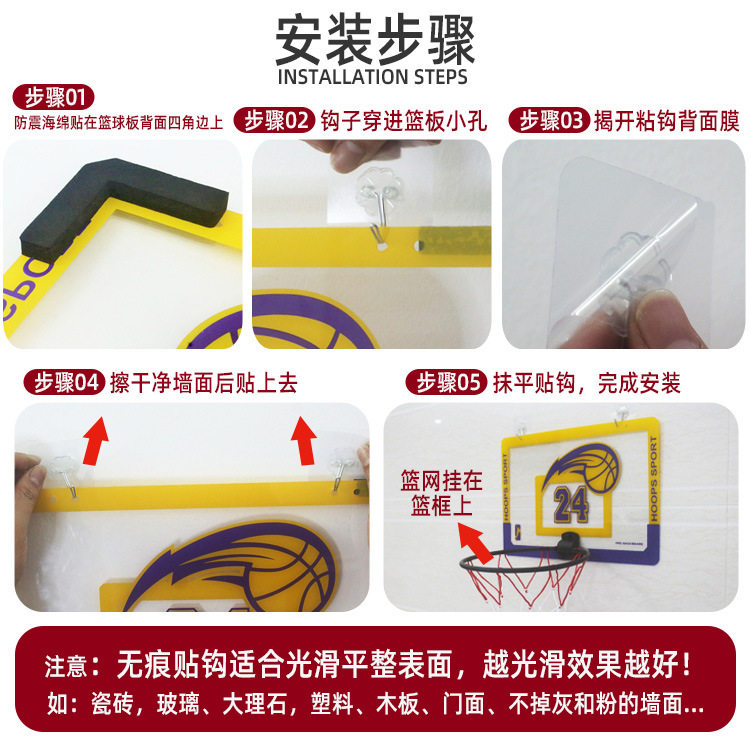 安装步骤
INSTALLATION STEPS

步骤01
防震海绵贴在篮球板背面四角边上

步骤02 钩子穿进篮板小孔

步骤03 揭开粘钩背面膜

步骤04 擦干净墙面后贴上去

步骤05 抹平贴钩，完成安装

篮网挂在篮框上

HOOPS SPORT
24
HOOPS SPORT

注意：无痕贴钩适合光滑平整表面，越光滑效果越好！
如：瓷砖，玻璃、大理石，塑料、木板、门面、不掉灰和粉的墙面...