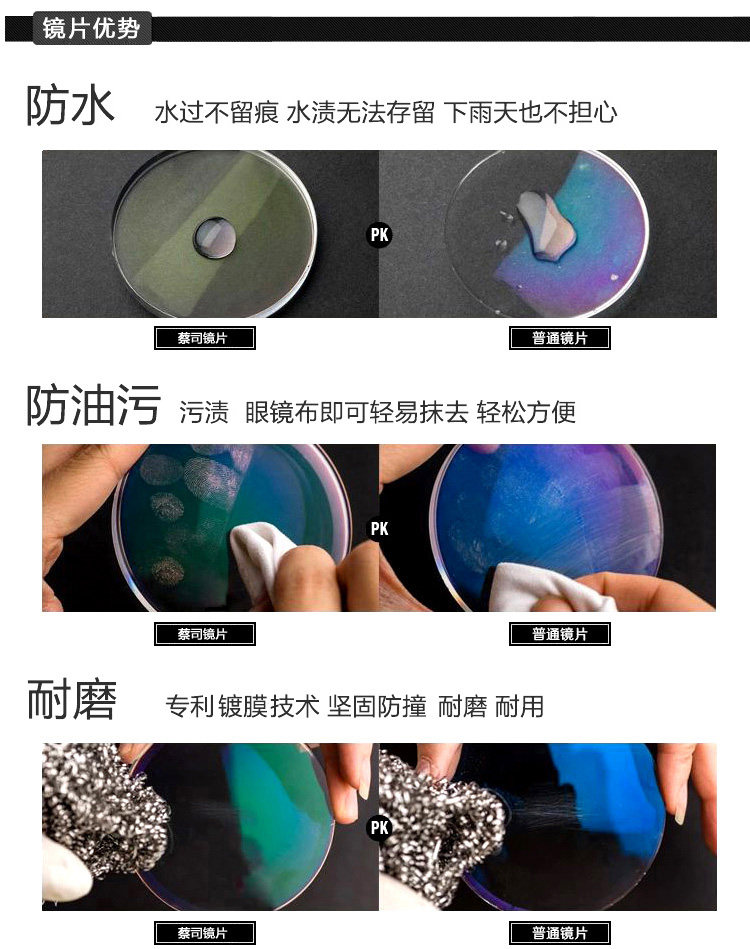 镜片优势

防水 水过不留痕 水渍无法存留 下雨天也不担心

PK

蔡司镜片

普通镜片

防油污 污渍 眼镜布即可轻易抹去 轻松方便

PK

蔡司镜片

普通镜片

耐磨 专利镀膜技术 坚固防撞 耐磨 耐用

PK

蔡司镜片

普通镜片