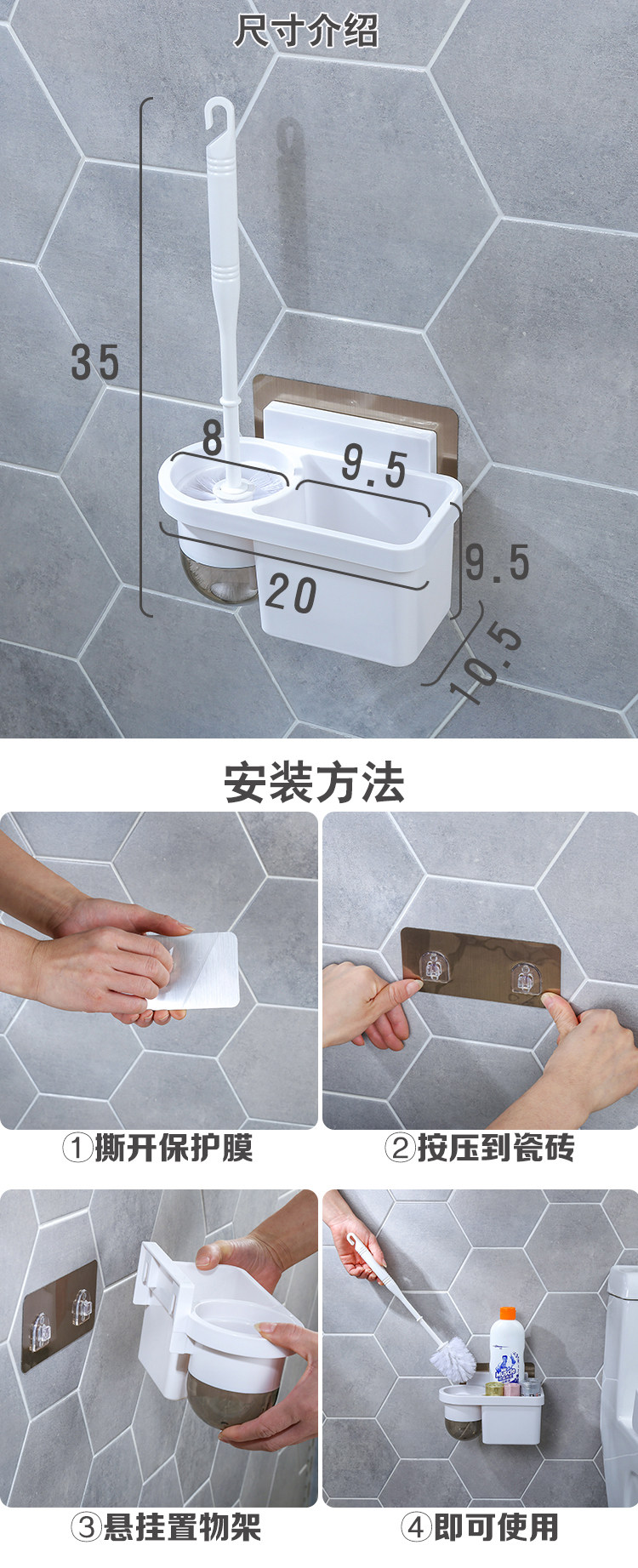 尺寸介绍

35

8

9.5

9.5

20

10.5

安装方法

①撕开保护膜

②按压到瓷砖

③悬挂置物架

④即可使用