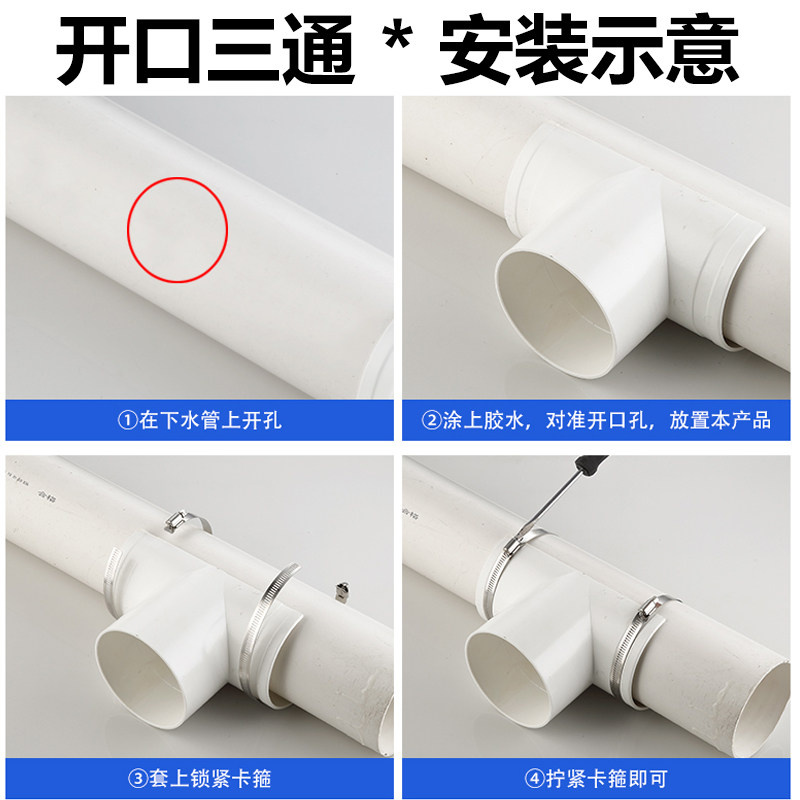 开口三通 * 安装示意

①在下水管上开孔

②涂上胶水，对准开口孔，放置本产品

③套上锁紧卡箍

④拧紧卡箍即可