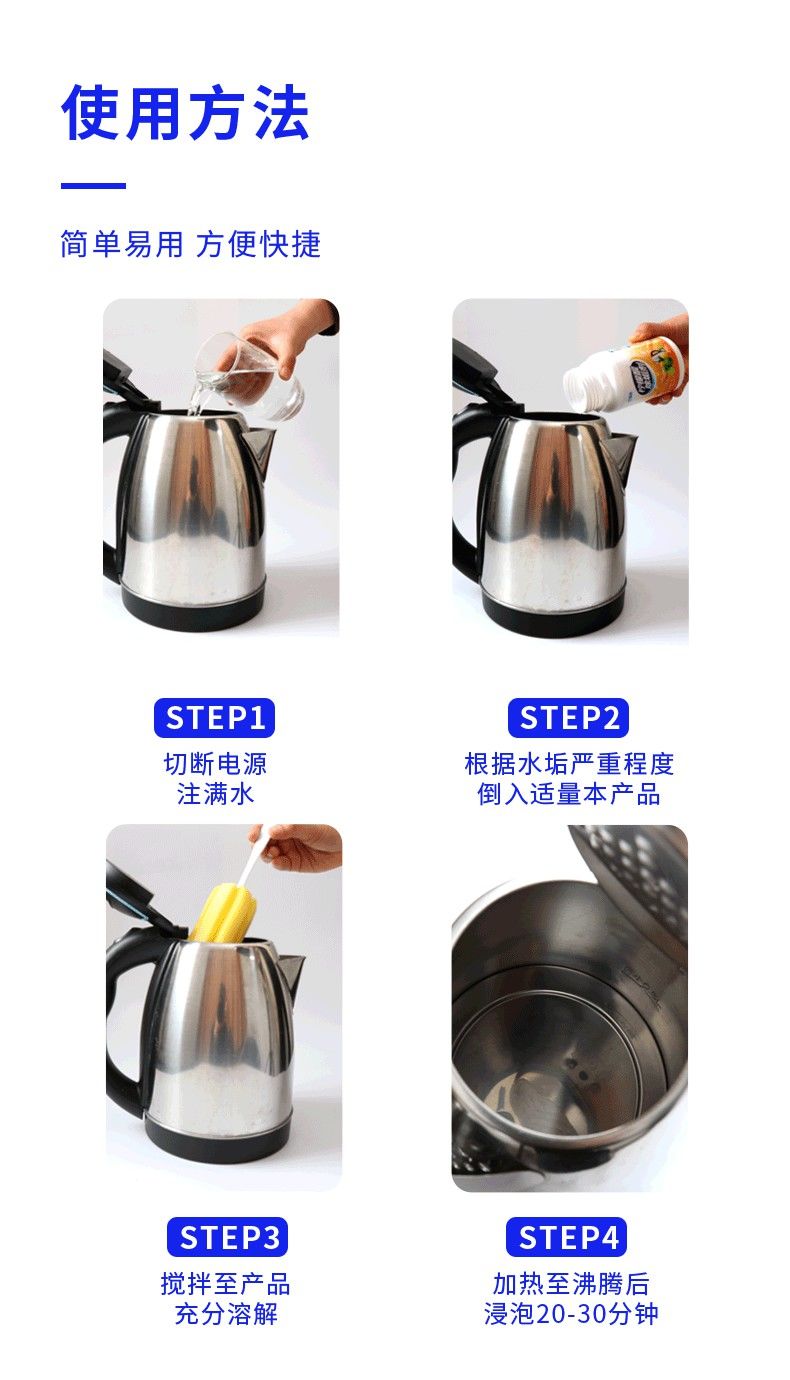 使用方法

简单易用 方便快捷

STEP1
切断电源
注满水

STEP2
根据水垢严重程度
倒入适量本产品

STEP3
搅拌至产品
充分溶解

STEP4
加热至沸腾后
浸泡20-30分钟