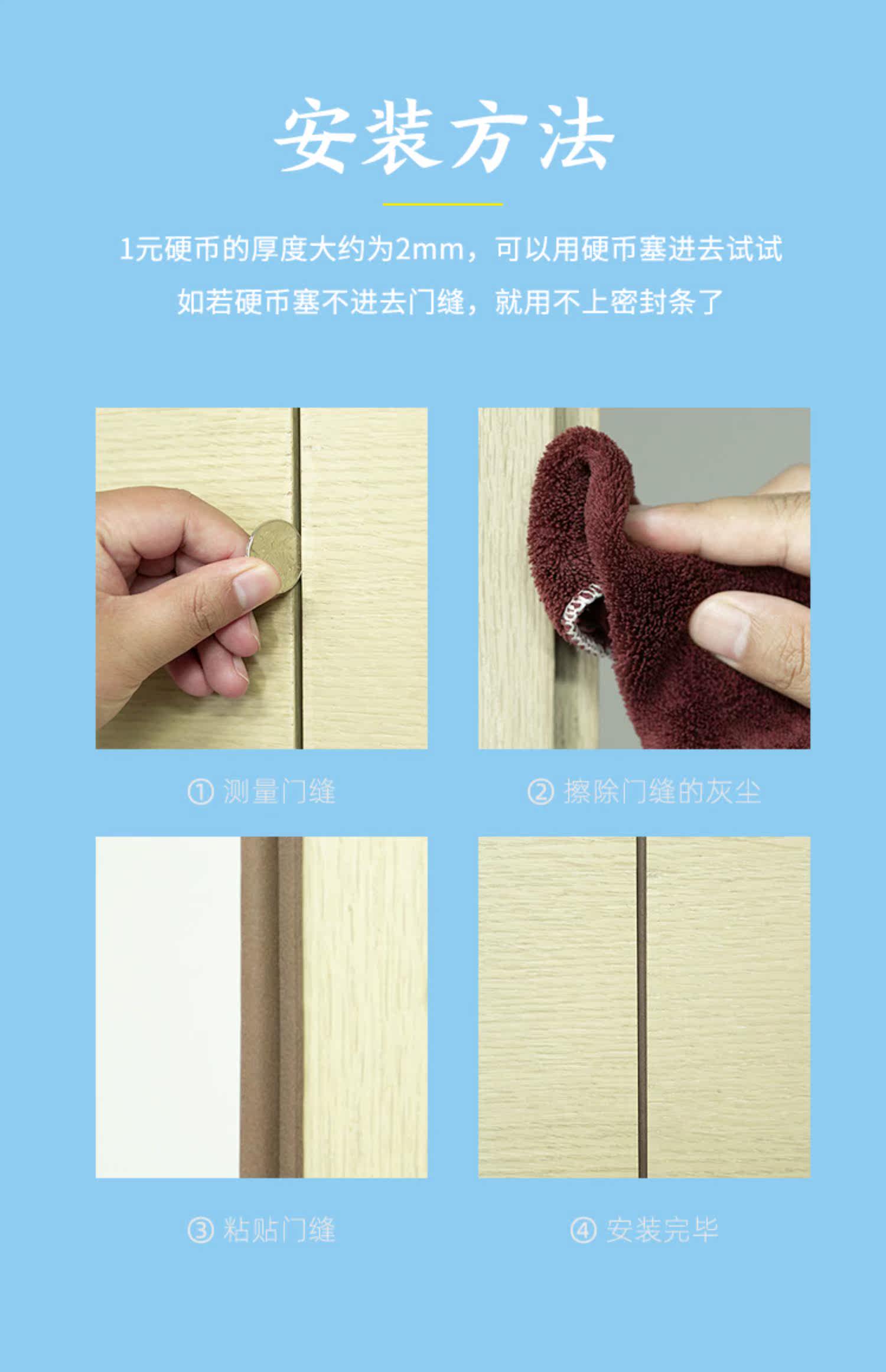 安装方法

1元硬币的厚度大约为2mm，可以用硬币塞进去试试
如若硬币塞不进去门缝，就用不上密封条了

① 测量门缝

② 擦除门缝的灰尘

③ 粘贴门缝

④ 安装完毕