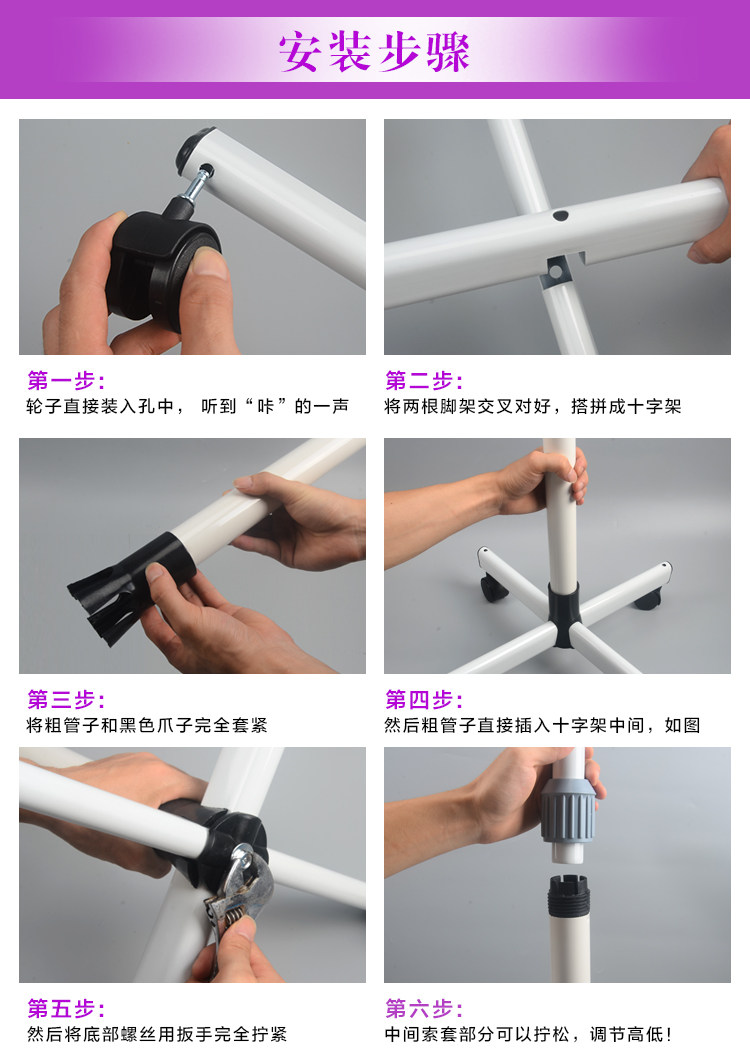 安装步骤

第一步:
轮子直接装入孔中， 听到“咔”的一声

第二步:
将两根脚架交叉对好，搭拼成十字架

第三步:
将粗管子和黑色爪子完全套紧

第四步:
然后粗管子直接插入十字架中间，如图

第五步:
然后将底部螺丝用扳手完全拧紧

第六步:
中间索套部分可以拧松，调节高低!