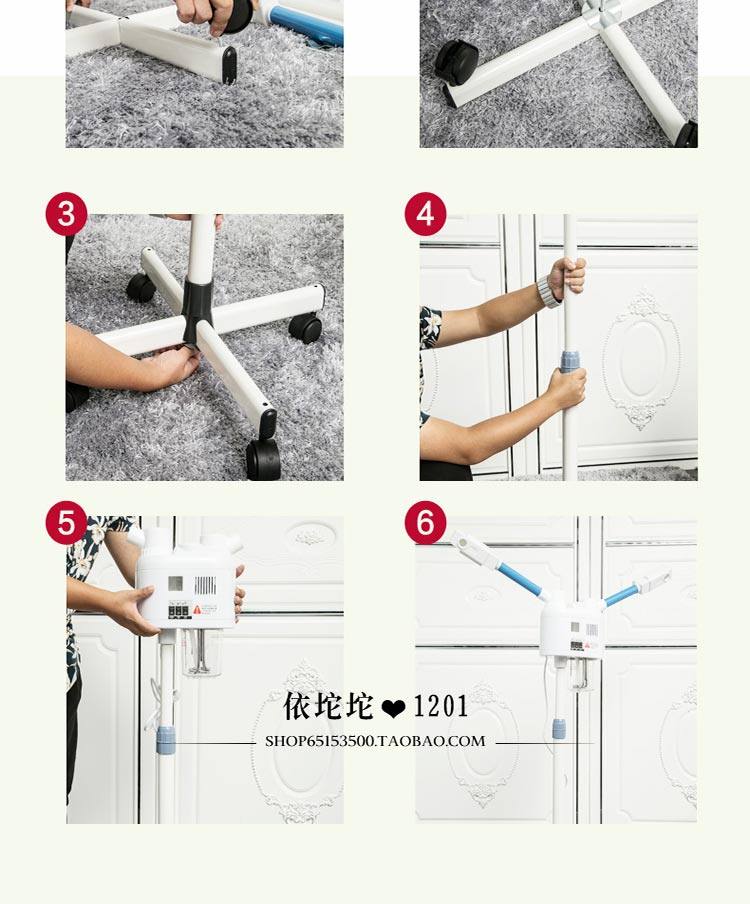 3

4

5

6

依坨坨 ❤ 1201
SHOP65153500.TAOBAO.COM