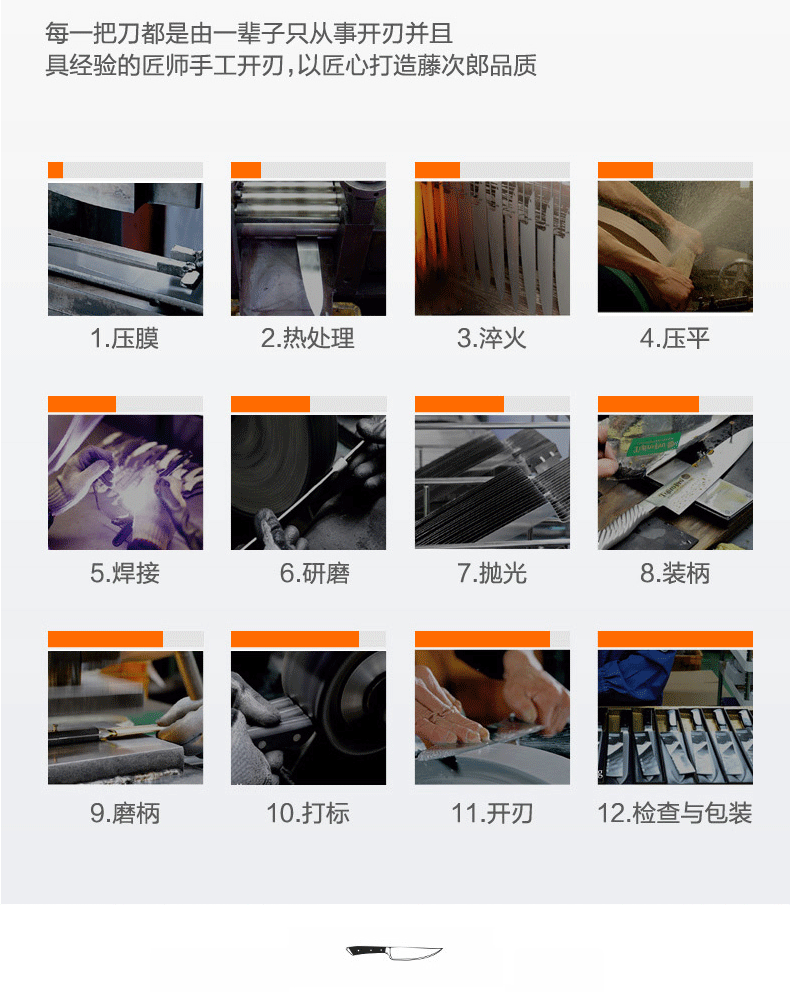 每一把刀都是由一辈子只从事开刃并且具经验的匠师手工开刃，以匠心打造藤次郎品质

1.压膜

2.热处理

3.淬火

4.压平

5.焊接

6.研磨

7.抛光

8.装柄

9.磨柄

10.打标

11.开刃

12.检查与包装