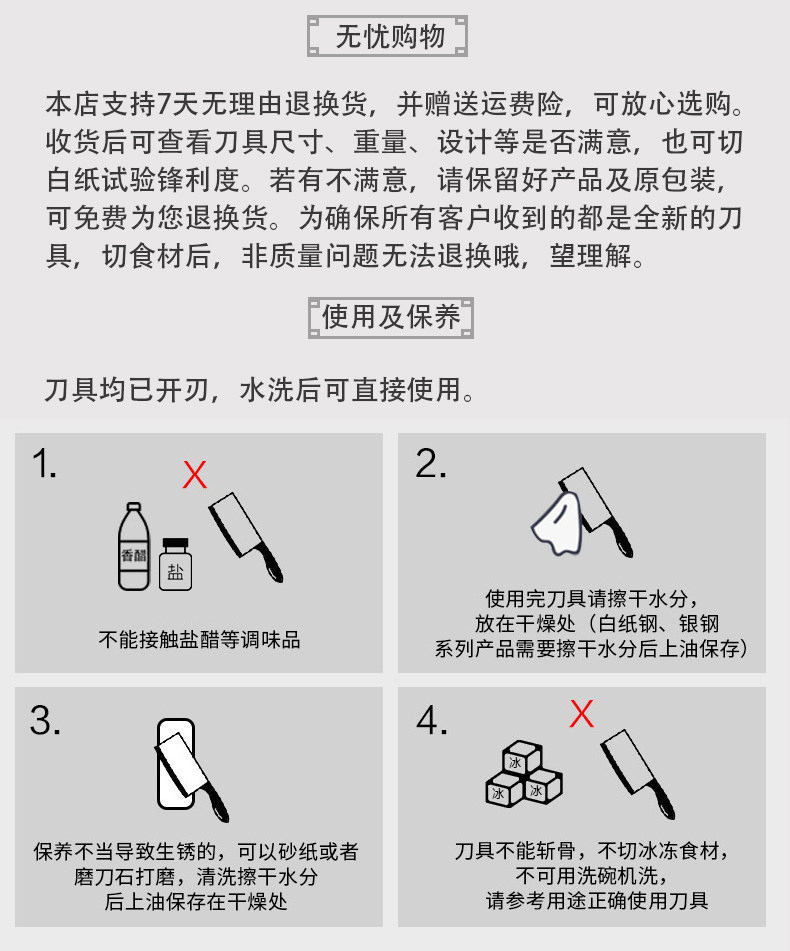 无忧购物

本店支持7天无理由退换货，并赠送运费险，可放心选购。收货后可查看刀具尺寸、重量、设计等是否满意，也可切白纸试验锋利度。若有不满意，请保留好产品及原包装，可免费为您退换货。为确保所有客户收到的都是全新的刀具，切食材后，非质量问题无法退换哦，望理解。

使用及保养

刀具均已开刃，水洗后可直接使用。

1.

X

香醋

盐

不能接触盐醋等调味品

2.

使用完刀具请擦干水分，放在干燥处（白纸钢、银钢系列产品需要擦干水分后上油保存）

3.

保养不当导致生锈的，可以砂纸或者磨刀石打磨，清洗擦干水分后上油保存在干燥处

4.

X

冰

冰

冰

刀具不能斩骨，不切冰冻食材，不可用洗碗机洗，请参考用途正确使用刀具