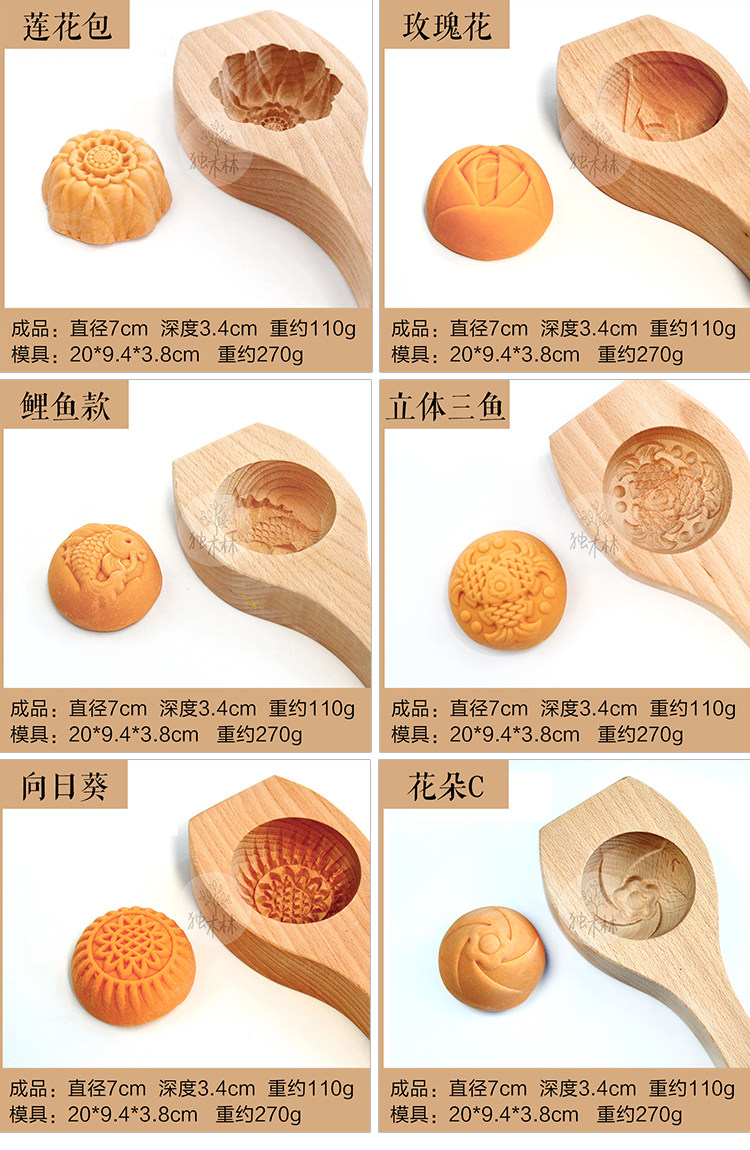 莲花包

独木林

成品：直径7cm 深度3.4cm 重约110g
模具：20*9.4*3.8cm 重约270g

玫瑰花

独木林

成品：直径7cm 深度3.4cm 重约110g
模具：20*9.4*3.8cm 重约270g

鲤鱼款

独木林

成品：直径7cm 深度3.4cm 重约110g
模具：20*9.4*3.8cm 重约270g

立体三鱼

独木林

成品：直径7cm 深度3.4cm 重约110g
模具：20*9.4*3.8cm 重约270g

向日葵

独木林

成品：直径7cm 深度3.4cm 重约110g
模具：20*9.4*3.8cm 重约270g

花朵C

独木林

成品：直径7cm 深度3.4cm 重约110g
模具：20*9.4*3.8cm 重约270g