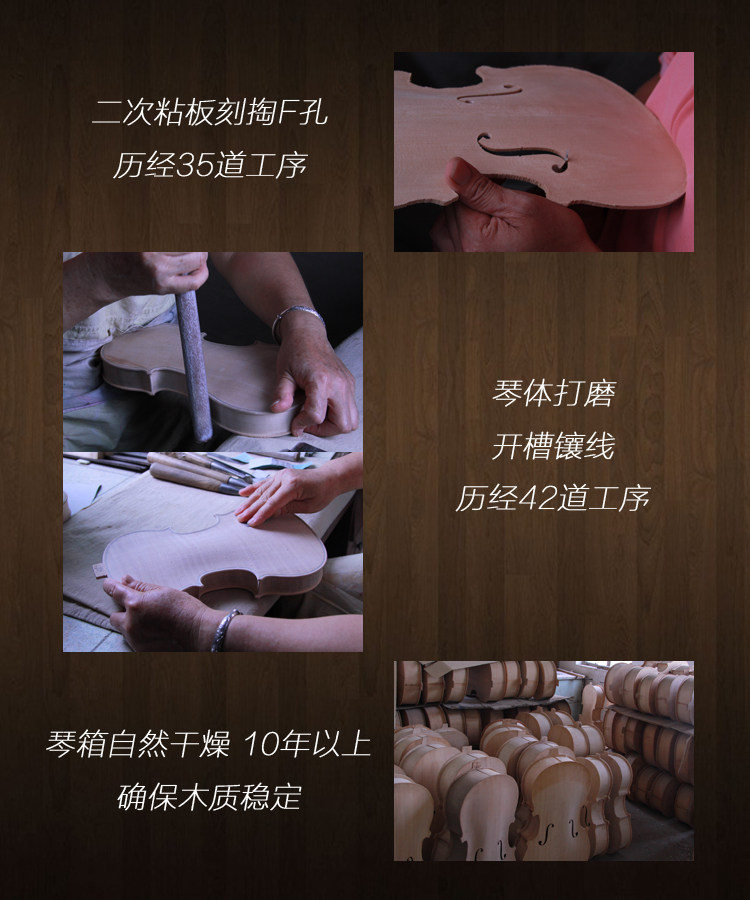 二次粘板刻掏F孔
历经35道工序

琴体打磨
开槽镶线
历经42道工序

琴箱自然干燥 10年以上
确保木质稳定