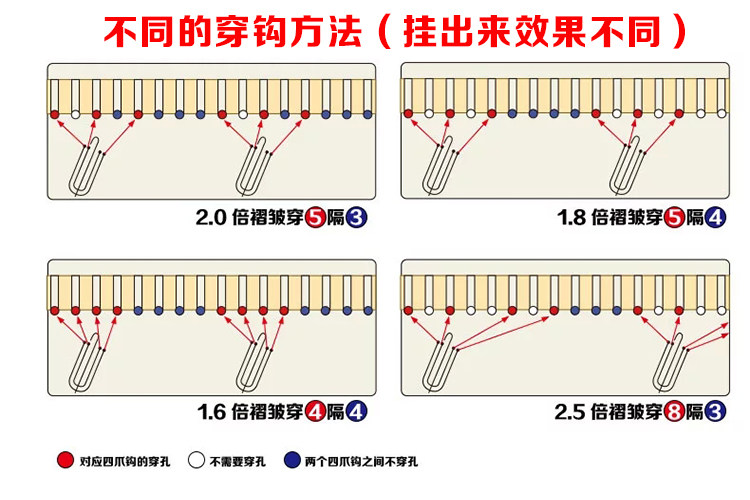 不同的穿钩方法（挂出来效果不同）

2.0 倍褶皱穿5隔3

1.8 倍褶皱穿5隔4

1.6 倍褶皱穿4隔4

2.5 倍褶皱穿8隔3

对应四爪钩的穿孔　不需要穿孔　两个四爪钩之间不穿孔