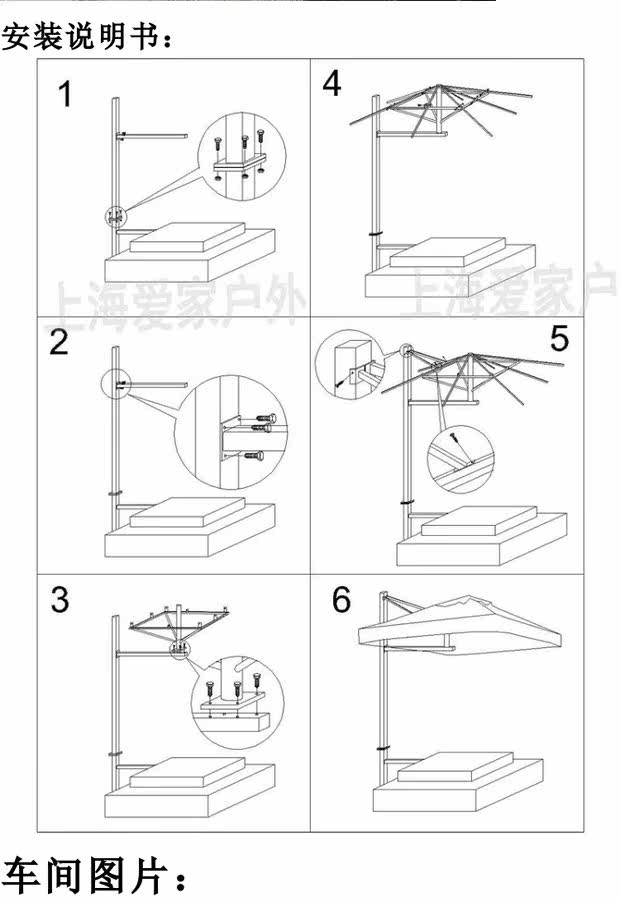 安装说明书：

1

4

上海爱家户外

上海爱家户

2

5

3

6

车间图片：