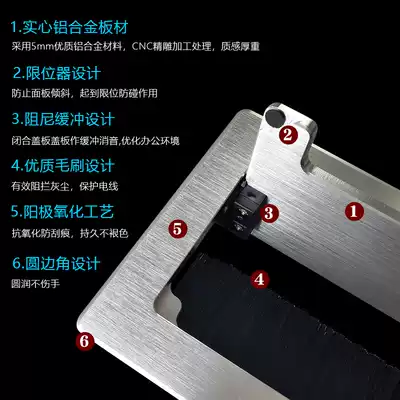 1.实心铝合金板材
采用5mm优质铝合金材料，CNC精雕加工处理，质感厚重

2.限位器设计
防止面板倾斜，起到限位防碰作用

3.阻尼缓冲设计
闭合盖板盖板作缓冲消音,优化办公环境

4.优质毛刷设计
有效阻拦灰尘，保护电线

5.阳极氧化工艺
抗氧化防刮痕，持久不褪色

6.圆边角设计
圆润不伤手

2

1

3

5

4

6