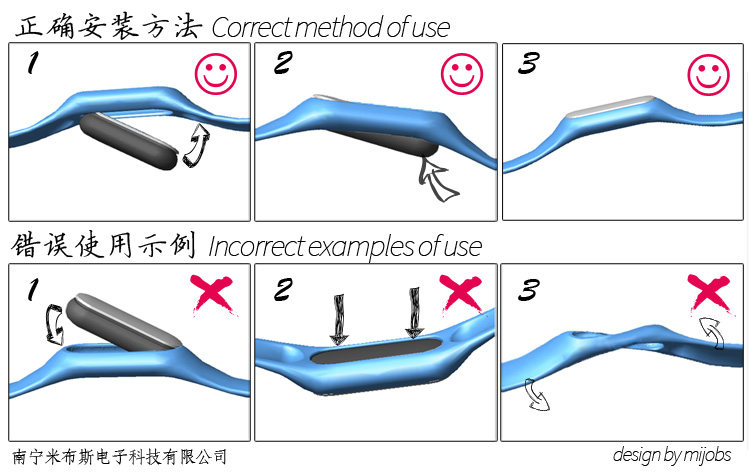 正确安装方法 Correct method of use

1

2

3

错误使用示例 Incorrect examples of use

1

2

3

南宁米布斯电子科技有限公司

design by mijobs