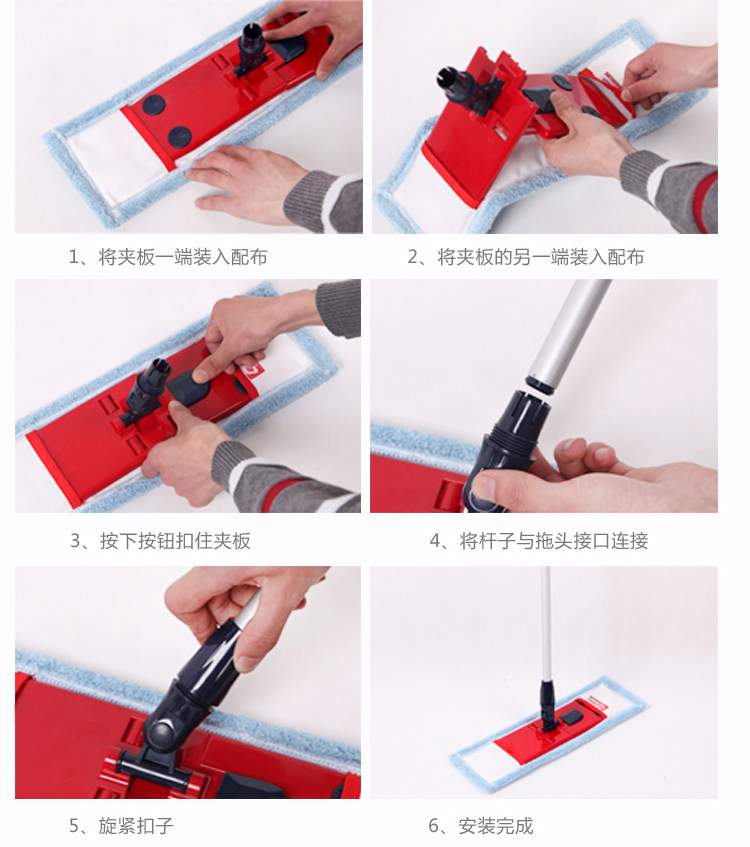 1、将夹板一端装入配布

2、将夹板的另一端装入配布

3、按下按钮扣住夹板

4、将杆子与拖头接口连接

5、旋紧扣子

6、安装完成