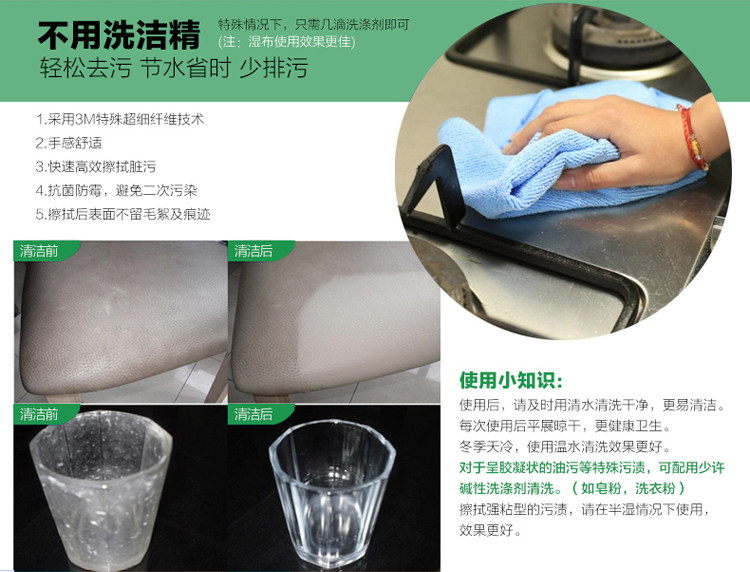 不用洗洁精 特殊情况下，只需几滴洗涤剂即可
(注：湿布使用效果更佳)
轻松去污 节水省时 少排污

1.采用3M特殊超细纤维技术
2.手感舒适
3.快速高效擦拭脏污
4.抗菌防霉，避免二次污染
5.擦拭后表面不留毛絮及痕迹

清洁前
清洁后
清洁前
清洁后

使用小知识：
使用后，请及时用清水清洗干净，更易清洁。
每次使用后平展晾干，更健康卫生。
冬季天冷，使用温水清洗效果更好。
对于呈胶凝状的油污等特殊污渍，可配用少许碱性洗涤剂清洗。（如皂粉，洗衣粉）
擦拭强粘型的污渍，请在半湿情况下使用，效果更好。