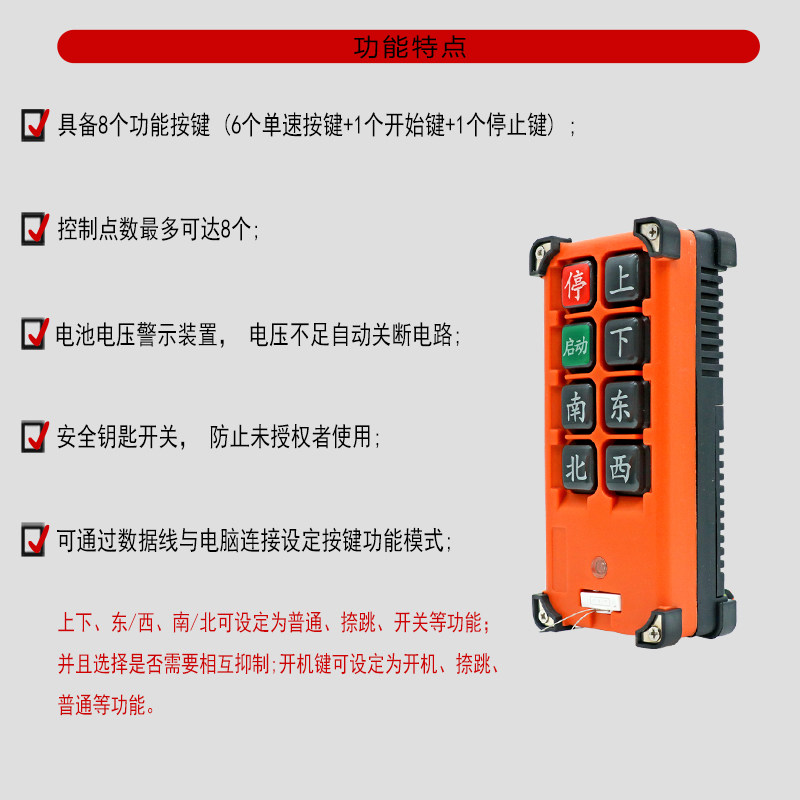 功能特点

具备8个功能按键（6个单速按键+1个开始键+1个停止键）；

控制点数最多可达8个；

电池电压警示装置， 电压不足自动关断电路；

安全钥匙开关， 防止未授权者使用；

可通过数据线与电脑连接设定按键功能模式；

上下、东/西、南/北可设定为普通、捺跳、开关等功能；并且选择是否需要相互抑制；开机键可设定为开机、捺跳、普通等功能。

停
上
启动
下
南
东
北
西