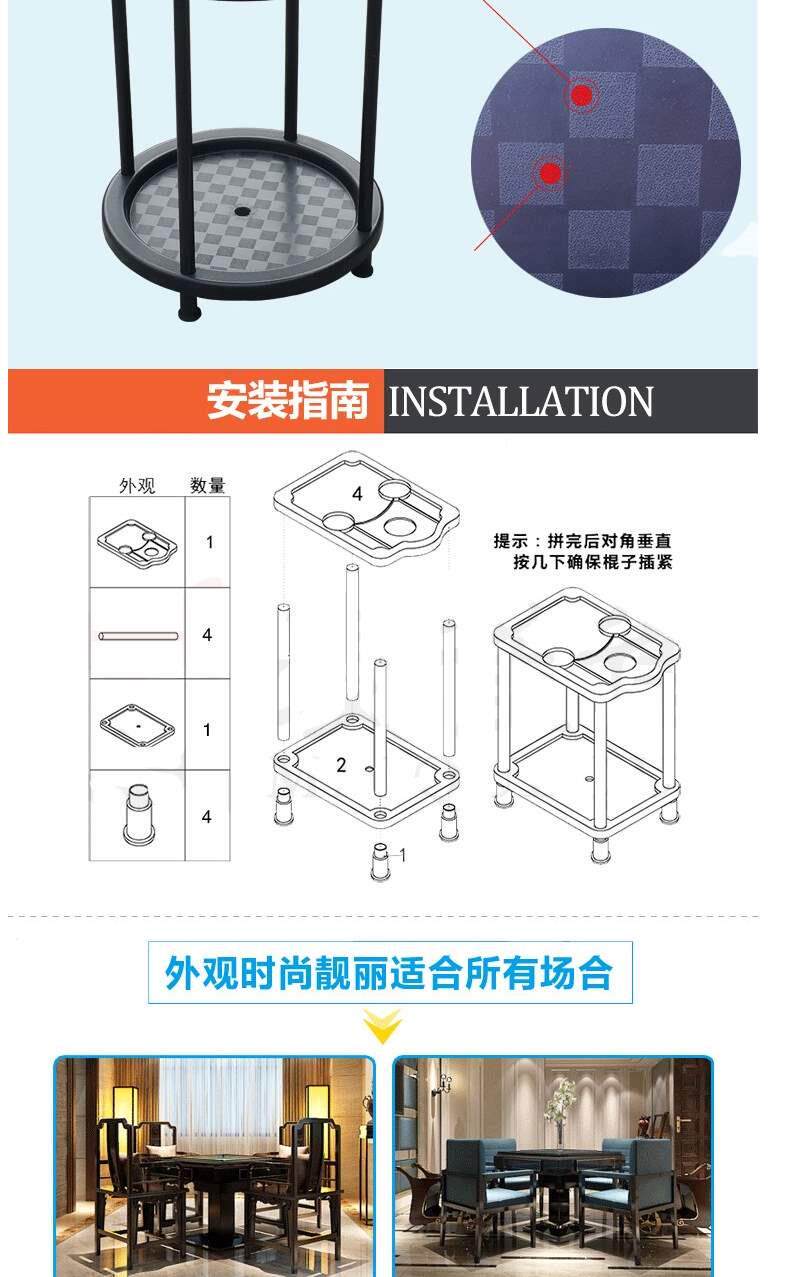 安装指南 INSTALLATION

| 外观 | 数量 |
|---|---|
| | 1 |
| | 4 |
| | 1 |
| | 4 |

4

2

1

提示：拼完后对角垂直按几下确保棍子插紧

外观时尚靓丽适合所有场合