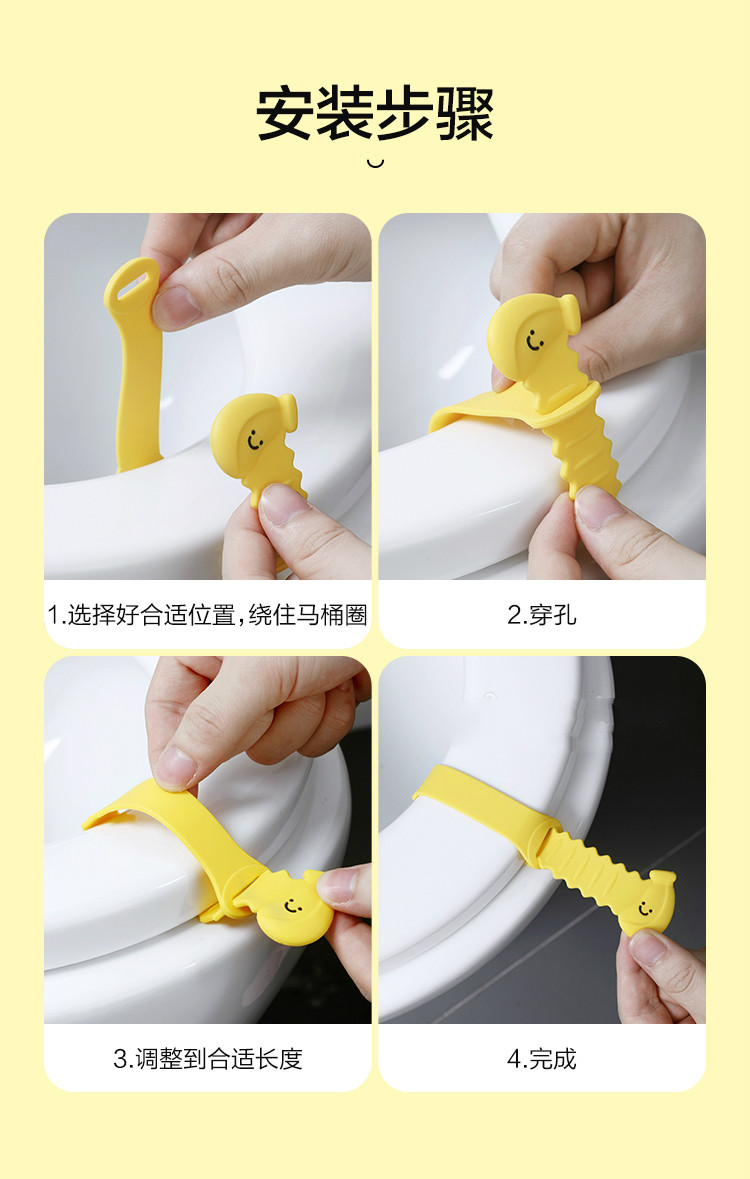 安装步骤

1.选择好合适位置，绕住马桶圈

2.穿孔

3.调整到合适长度

4.完成