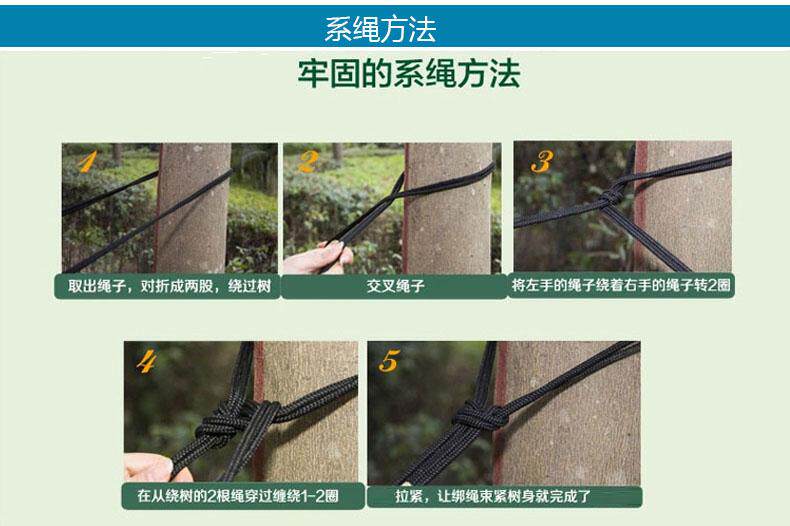 系绳方法

牢固的系绳方法

1
取出绳子，对折成两股，绕过树

2
交叉绳子

3
将左手的绳子绕着右手的绳子转2圈

4
在从绕树的2根绳穿过缠绕1-2圈

5
拉紧，让绑绳束紧树身就完成了