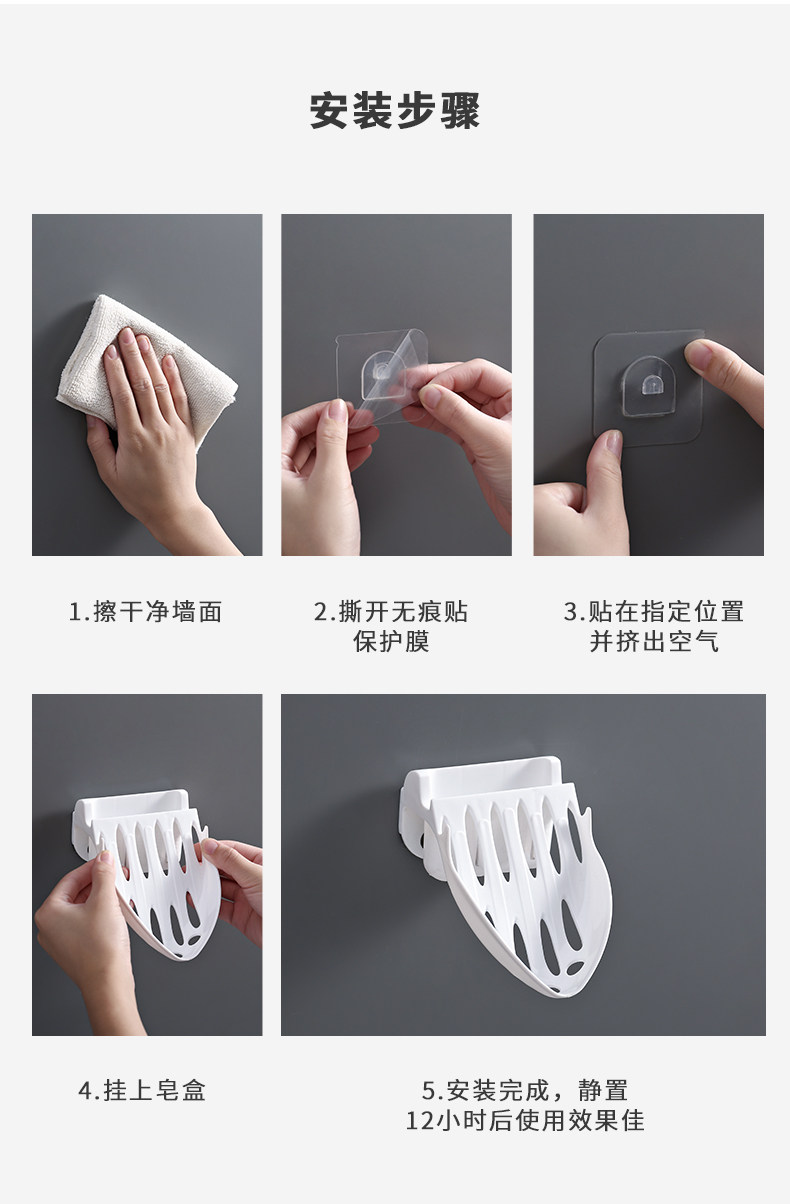 安装步骤

1.擦干净墙面

2.撕开无痕贴保护膜

3.贴在指定位置并挤出空气

4.挂上皂盒

5.安装完成，静置12小时后使用效果佳