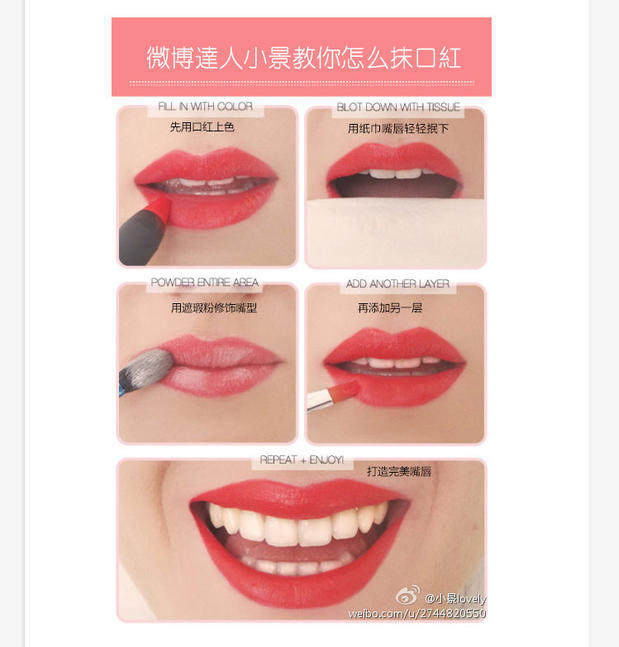 微博達人小景教你怎么抹口紅

FILL IN WITH COLOR
先用口红上色

BLOT DOWN WITH TISSUE
用纸巾嘴唇轻轻抿下

POWDER ENTIRE AREA
用遮瑕粉修饰嘴型

ADD ANOTHER LAYER
再添加另一层

REPEAT + ENJOY!
打造完美嘴唇

@小景lovely
weibo.com/u/2744820550