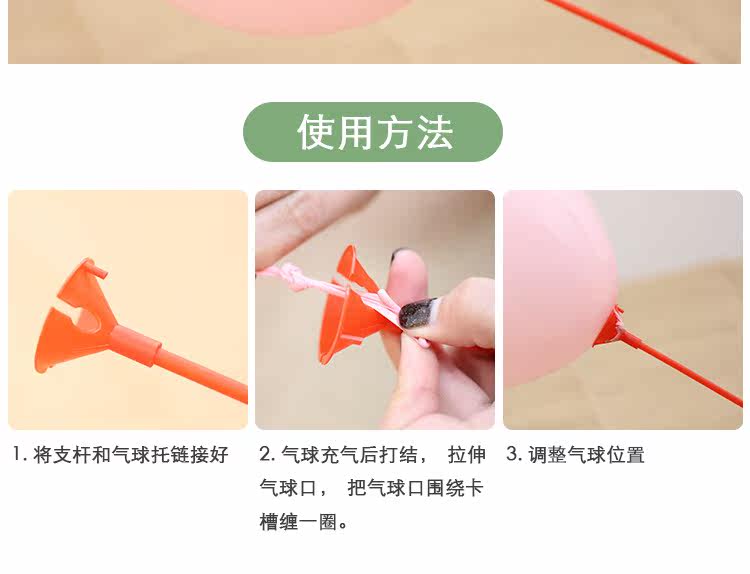 使用方法

1. 将支杆和气球托链接好

2. 气球充气后打结， 拉伸气球口， 把气球口围绕卡槽缠一圈。

3. 调整气球位置