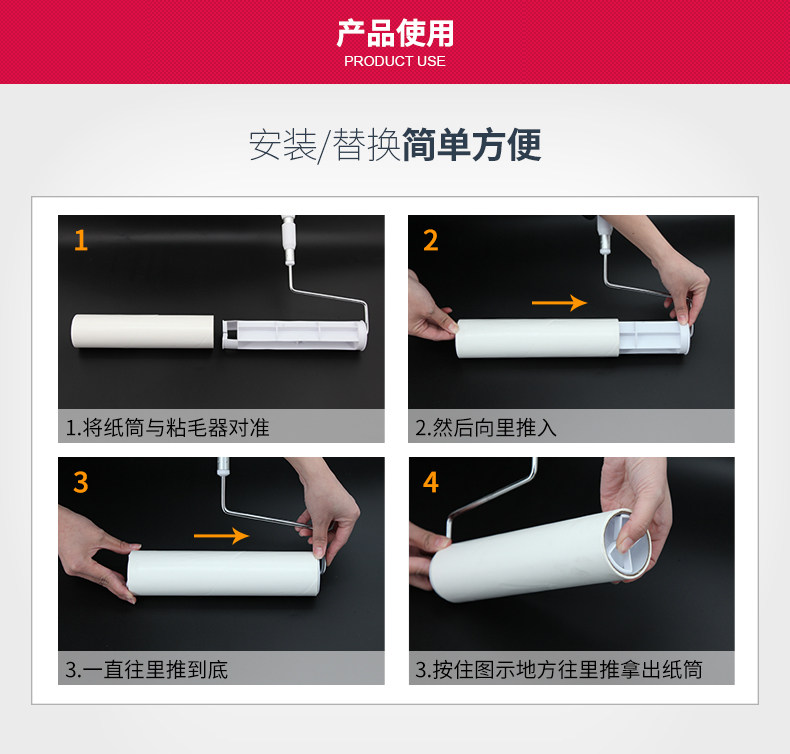 产品使用
PRODUCT USE

安装/替换简单方便

1

1.将纸筒与粘毛器对准

2

2.然后向里推入

3

3.一直往里推到底

4

3.按住图示地方往里推拿出纸筒