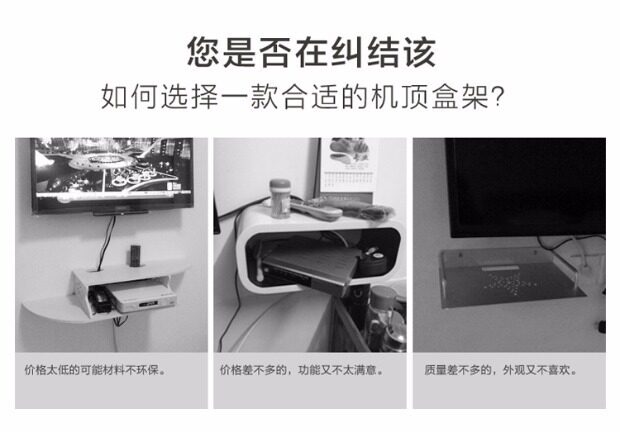 您是否在纠结该
如何选择一款合适的机顶盒架?

价格太低的可能材料不环保。

价格差不多的，功能又不太满意。

质量差不多的，外观又不喜欢。