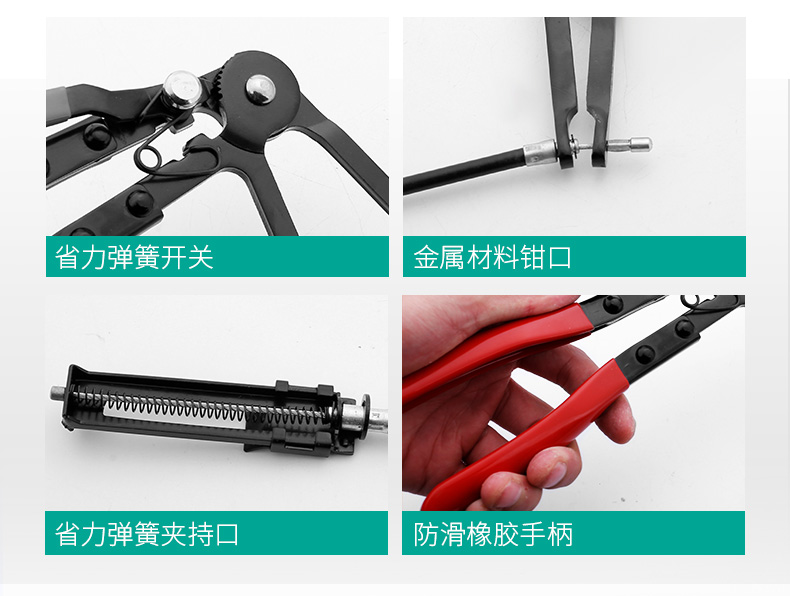 省力弹簧开关

金属材料钳口

省力弹簧夹持口

防滑橡胶手柄