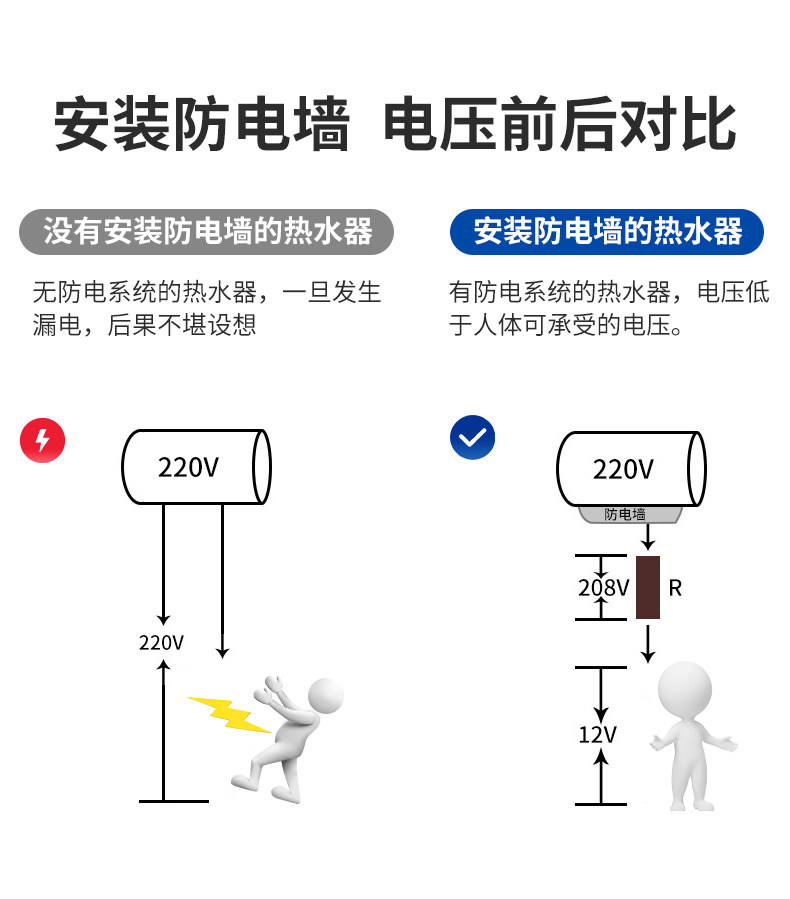 安装防电墙 电压前后对比

没有安装防电墙的热水器

无防电系统的热水器，一旦发生漏电，后果不堪设想

220V

220V

安装防电墙的热水器

有防电系统的热水器，电压低于人体可承受的电压。

220V

防电墙

208V

R

12V