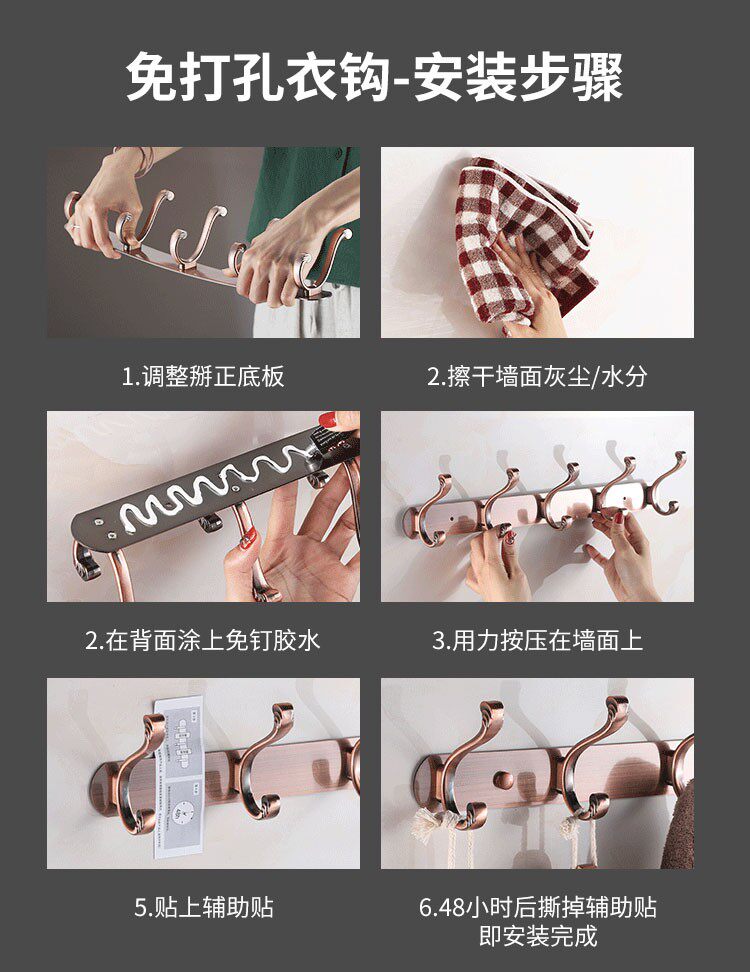 免打孔衣钩-安装步骤

1.调整掰正底板

2.擦干墙面灰尘/水分

2.在背面涂上免钉胶水

3.用力按压在墙面上

5.贴上辅助贴

6.48小时后撕掉辅助贴
即安装完成