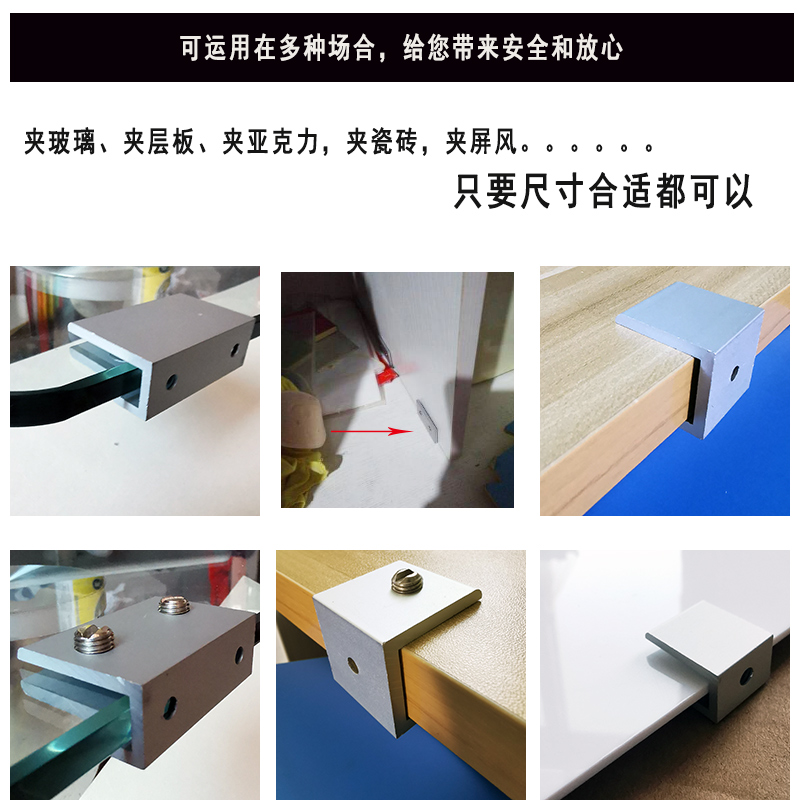 可运用在多种场合，给您带来安全和放心

夹玻璃、夹层板、夹亚克力，夹瓷砖，夹屏风。。。。。。

只要尺寸合适都可以