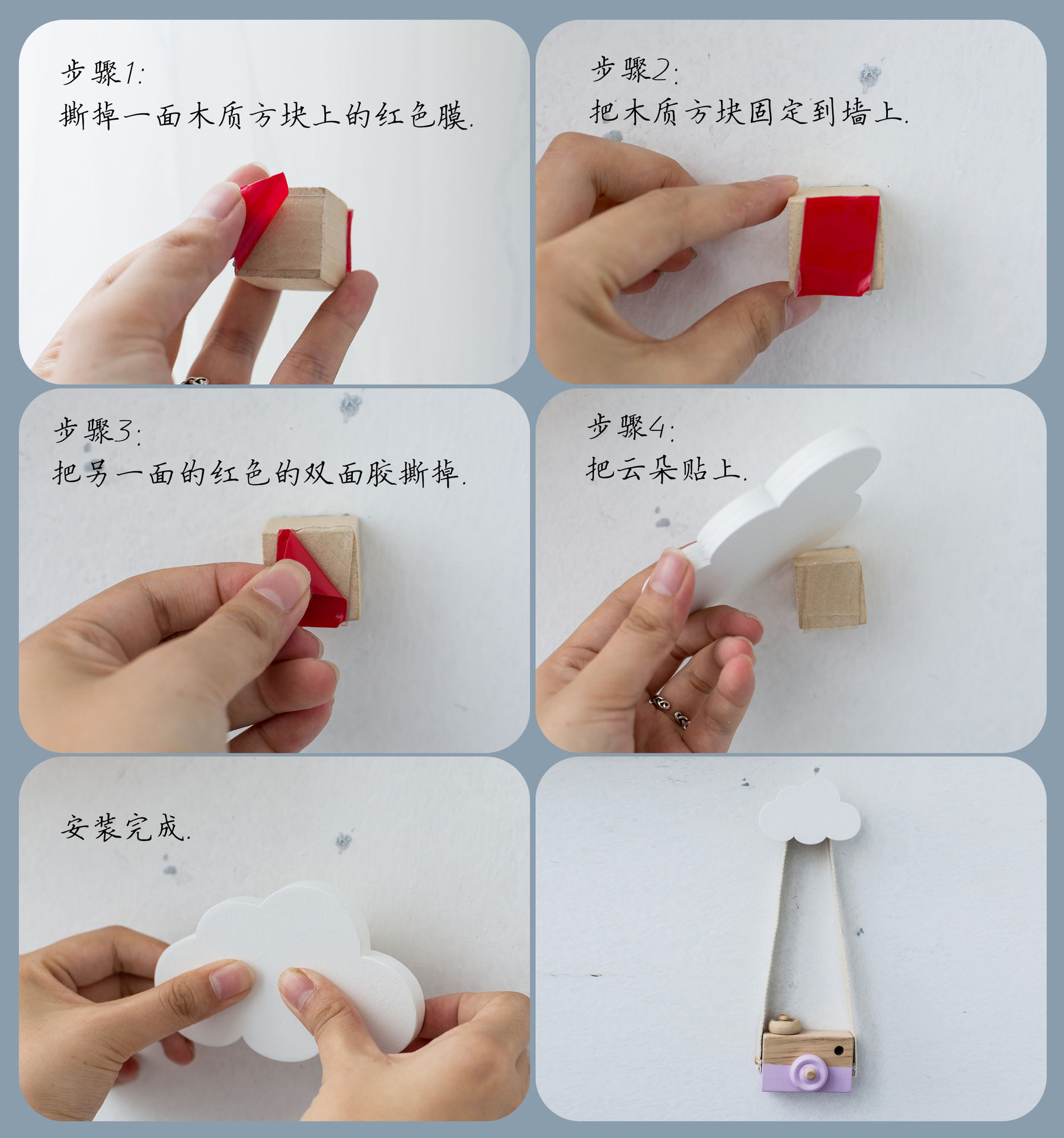 步骤1:
撕掉一面木质方块上的红色膜.

步骤2:
把木质方块固定到墙上.

步骤3:
把另一面的红色的双面胶撕掉.

步骤4:
把云朵贴上.

安装完成.