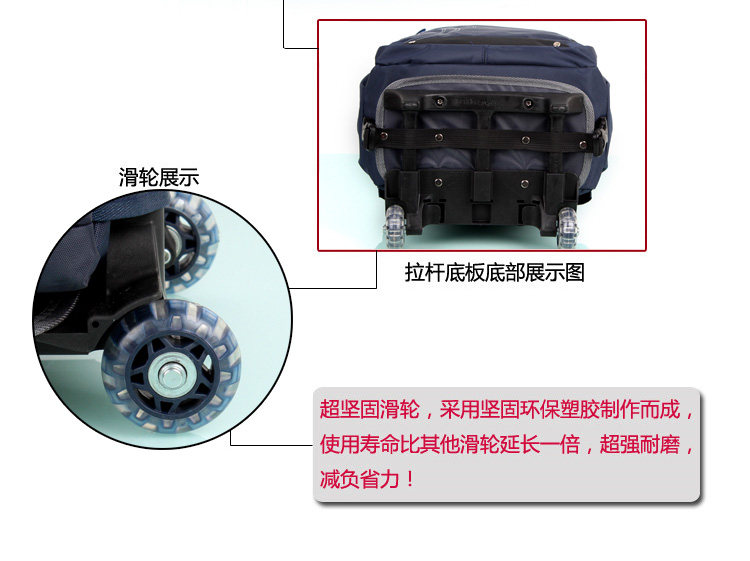 滑轮展示

拉杆底板底部展示图

超坚固滑轮，采用坚固环保塑胶制作而成，使用寿命比其他滑轮延长一倍，超强耐磨，减负省力！