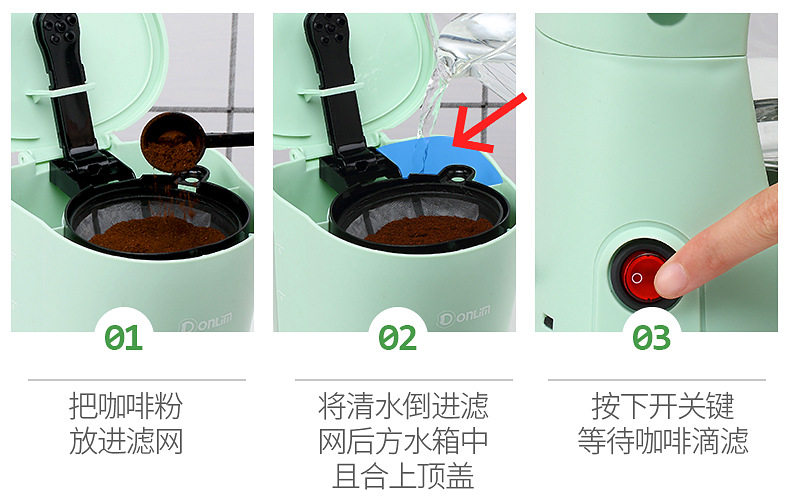 Donlim
01
把咖啡粉放进滤网

Donlim
02
将清水倒进滤网后方水箱中且合上顶盖

03
按下开关键等待咖啡滴滤