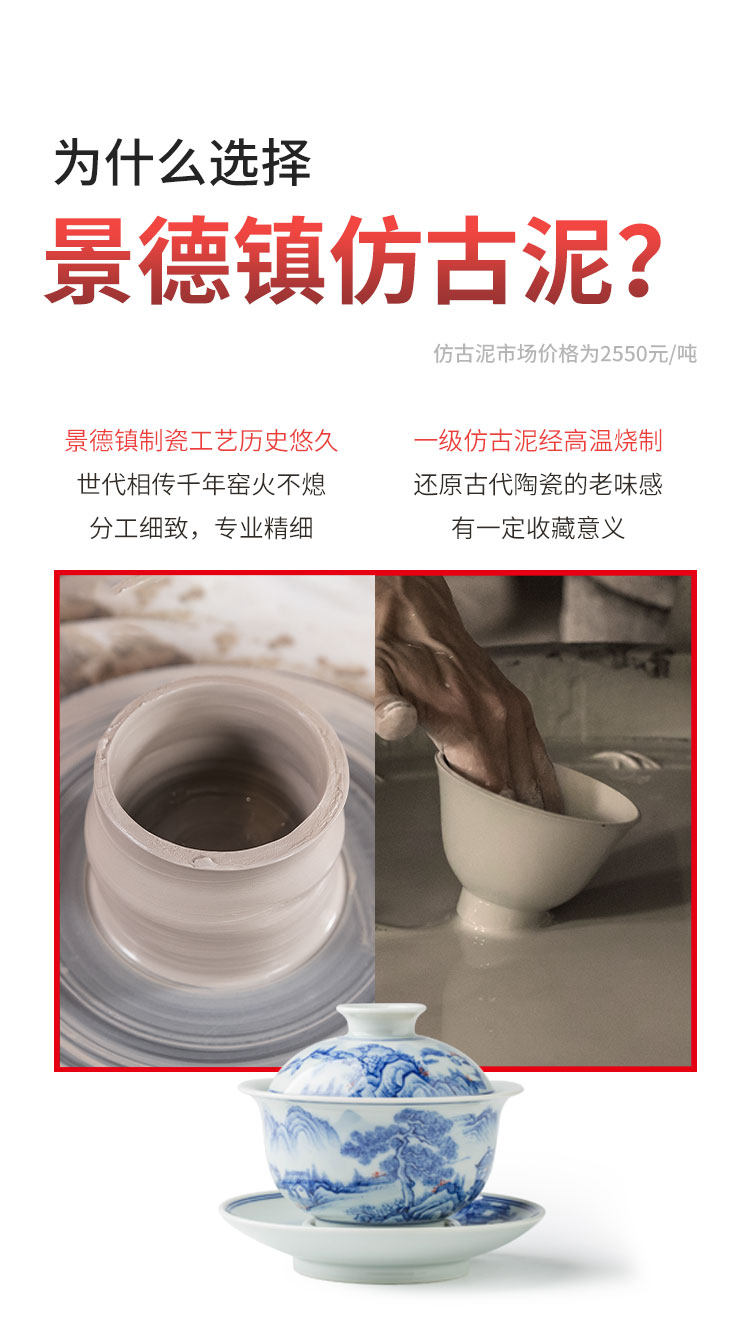 为什么选择

景德镇仿古泥?

仿古泥市场价格为2550元/吨

景德镇制瓷工艺历史悠久
世代相传千年窑火不熄
分工细致，专业精细

一级仿古泥经高温烧制
还原古代陶瓷的老味感
有一定收藏意义