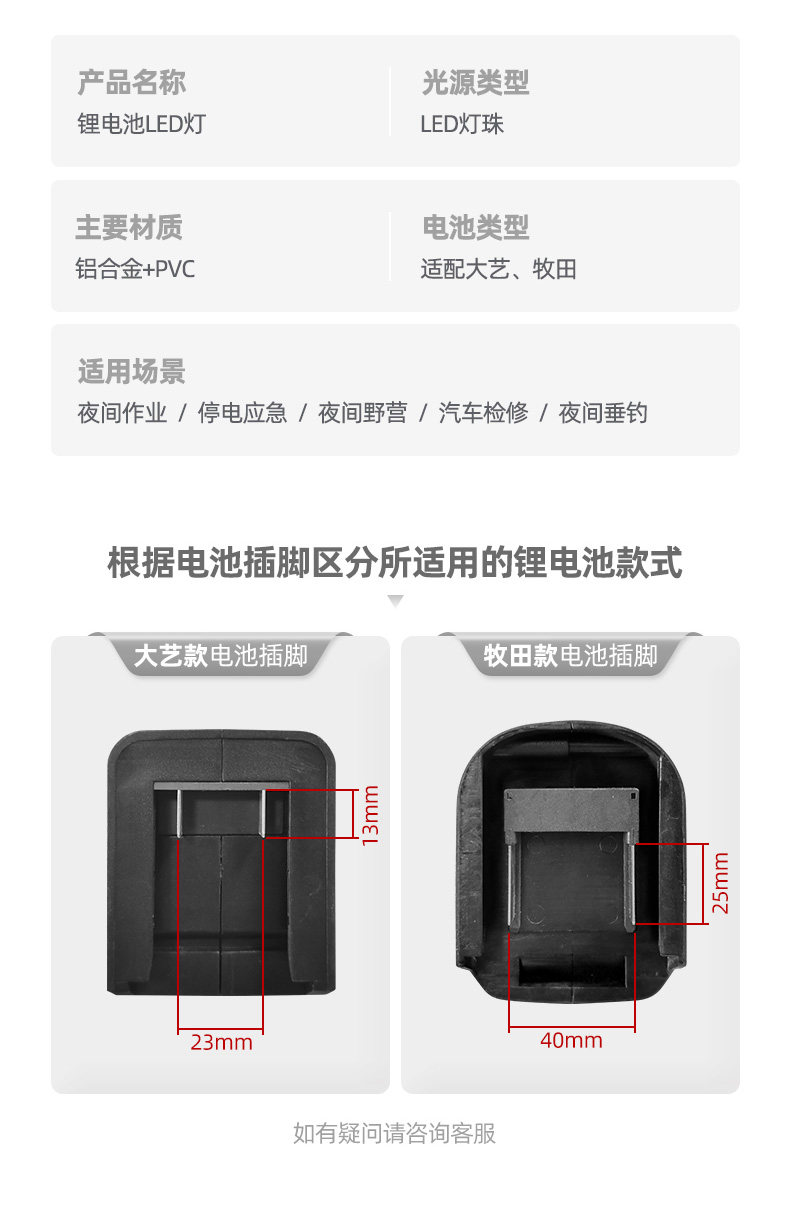 产品名称
锂电池LED灯

光源类型
LED灯珠

主要材质
铝合金+PVC

电池类型
适配大艺、牧田

适用场景
夜间作业 / 停电应急 / 夜间野营 / 汽车检修 / 夜间垂钓

根据电池插脚区分所适用的锂电池款式

大艺款电池插脚

13mm

23mm

牧田款电池插脚

25mm

40mm

如有疑问请咨询客服