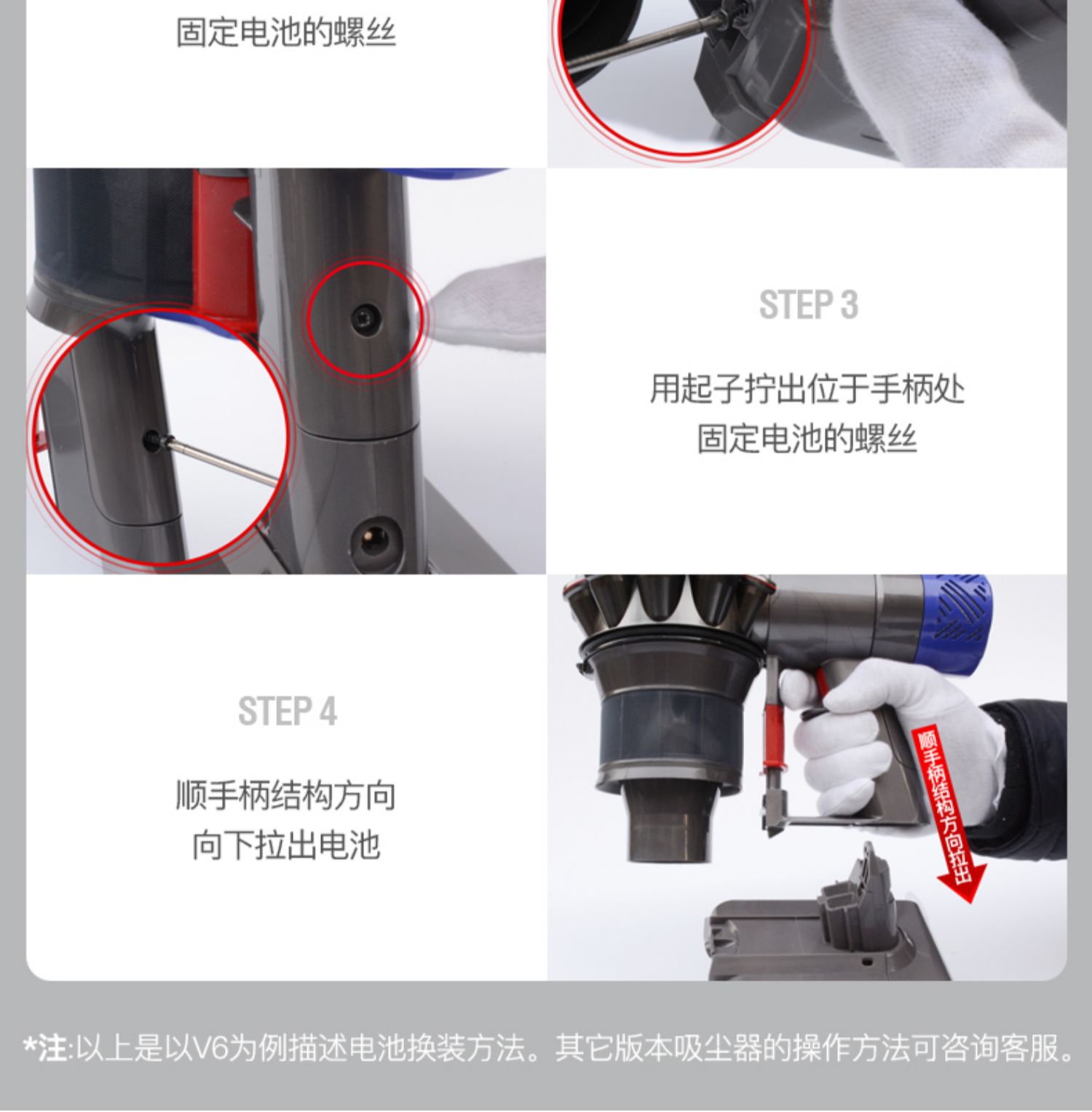 固定电池的螺丝

STEP 3

用起子拧出位于手柄处
固定电池的螺丝

STEP 4

顺手柄结构方向
向下拉出电池

顺手柄结构方向拉出

*注:以上是以V6为例描述电池换装方法。其它版本吸尘器的操作方法可咨询客服。