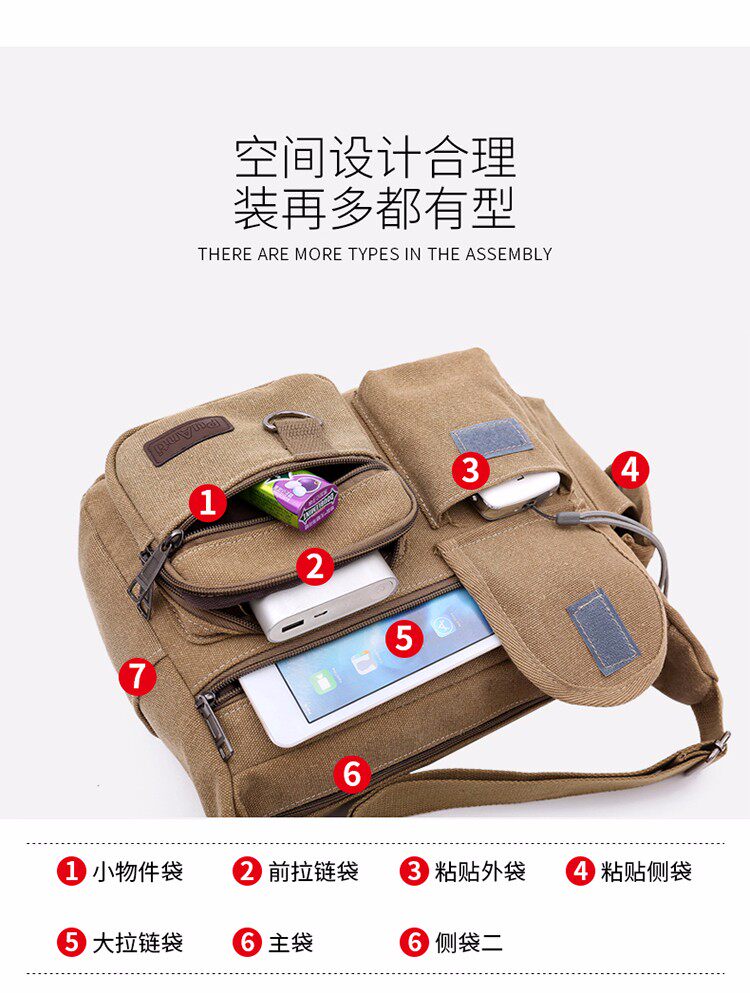 空间设计合理
装再多都有型

THERE ARE MORE TYPES IN THE ASSEMBLY

1
2
3
4
5
6
7

1 小物件袋
2 前拉链袋
3 粘贴外袋
4 粘贴侧袋
5 大拉链袋
6 主袋
6 侧袋二