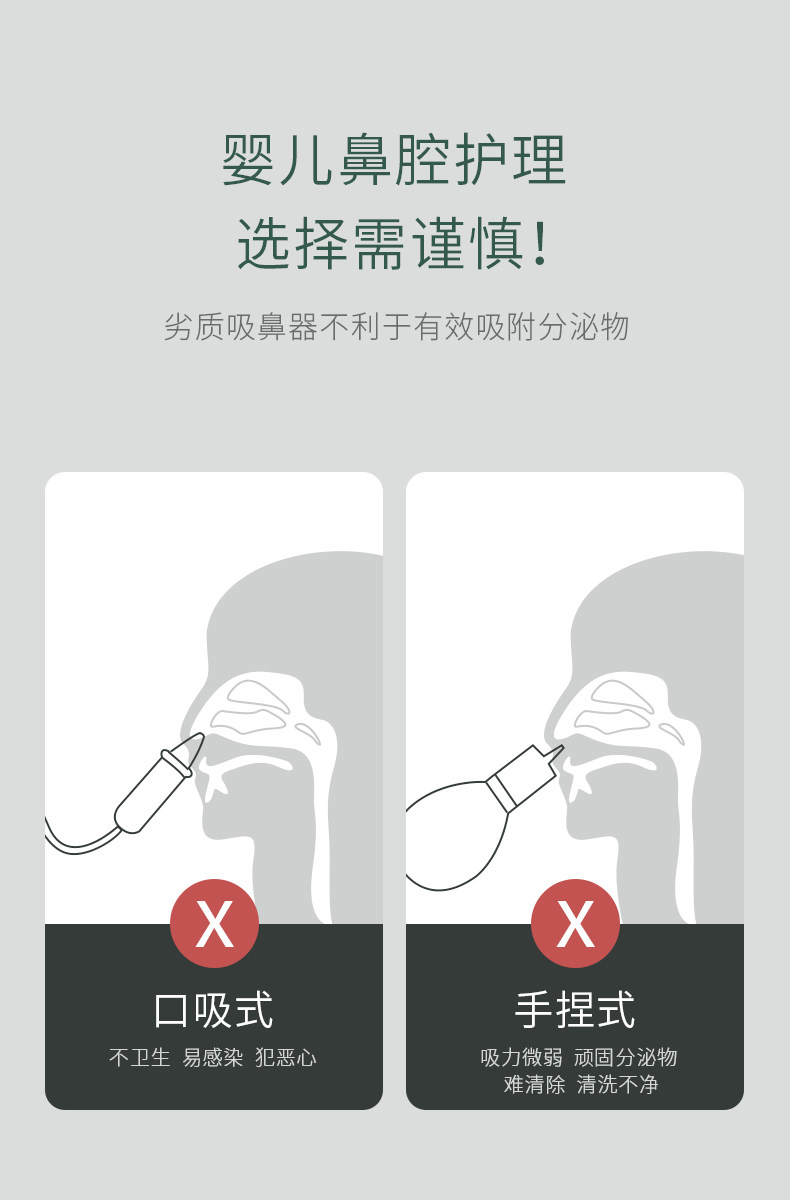 婴儿鼻腔护理
选择需谨慎！

劣质吸鼻器不利于有效吸附分泌物

X
口吸式
不卫生 易感染 犯恶心

X
手捏式
吸力微弱 顽固分泌物
难清除 清洗不净