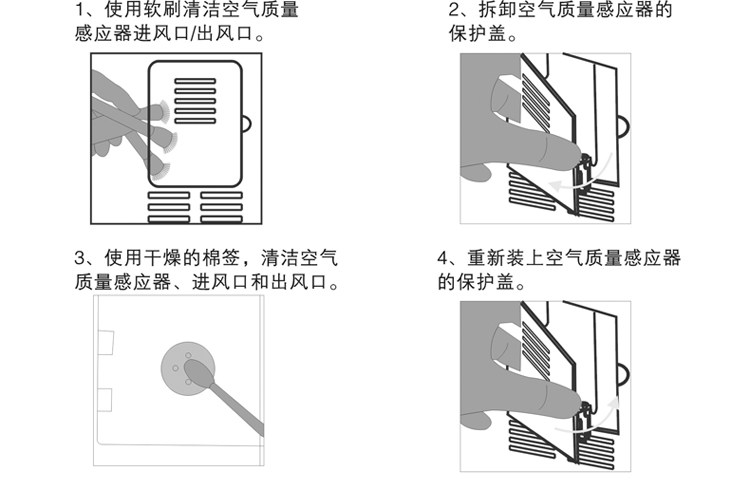 1、使用软刷清洁空气质量感应器进风口/出风口。

2、拆卸空气质量感应器的保护盖。

3、使用干燥的棉签，清洁空气质量感应器、进风口和出风口。

4、重新装上空气质量感应器的保护盖。