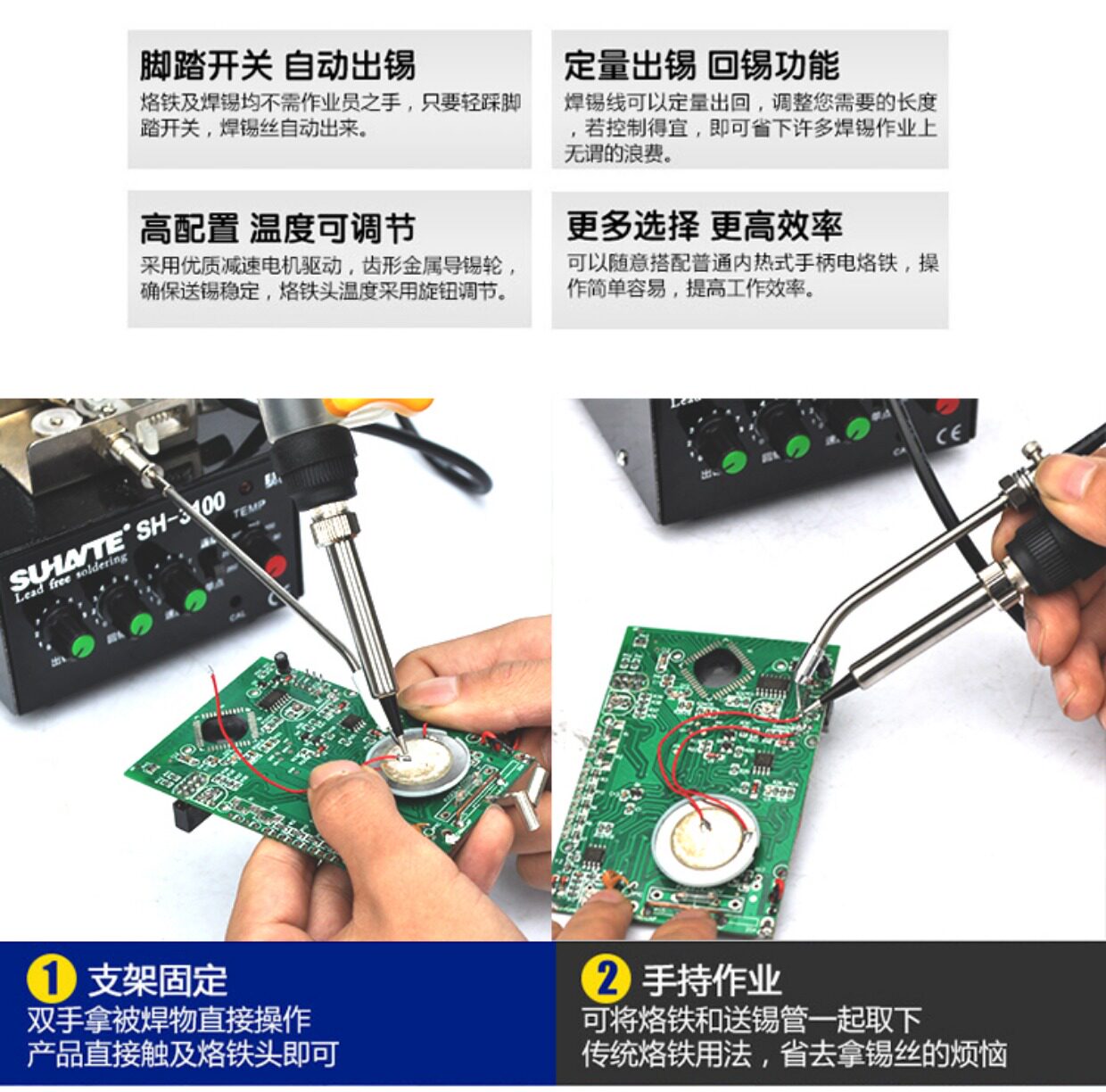 脚踏开关 自动出锡
烙铁及焊锡均不需作业员之手，只要轻踩脚踏开关，焊锡丝自动出来。

定量出锡 回锡功能
焊锡线可以定量出回，调整您需要的长度，若控制得宜，即可省下许多焊锡作业上无谓的浪费。

高配置 温度可调节
采用优质减速电机驱动，齿形金属导锡轮，确保送锡稳定，烙铁头温度采用旋钮调节。

更多选择 更高效率
可以随意搭配普通内热式手柄电烙铁，操作简单容易，提高工作效率。

SUHATE SH-3100
Lead free soldering
TEMP
CAL

CE

1 支架固定
双手拿被焊物直接操作
产品直接触及烙铁头即可

2 手持作业
可将烙铁和送锡管一起取下
传统烙铁用法，省去拿锡丝的烦恼