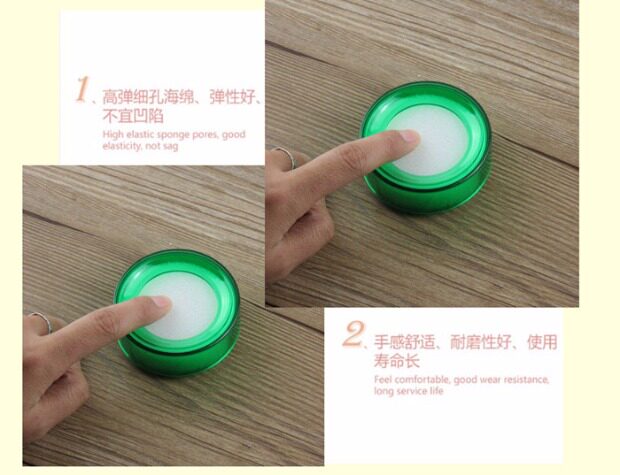 1、高弹细孔海绵、弹性好、不宜凹陷
High elastic sponge pores, good elasticity, not sag

2、手感舒适、耐磨性好、使用寿命长
Feel comfortable, good wear resistance, long service life