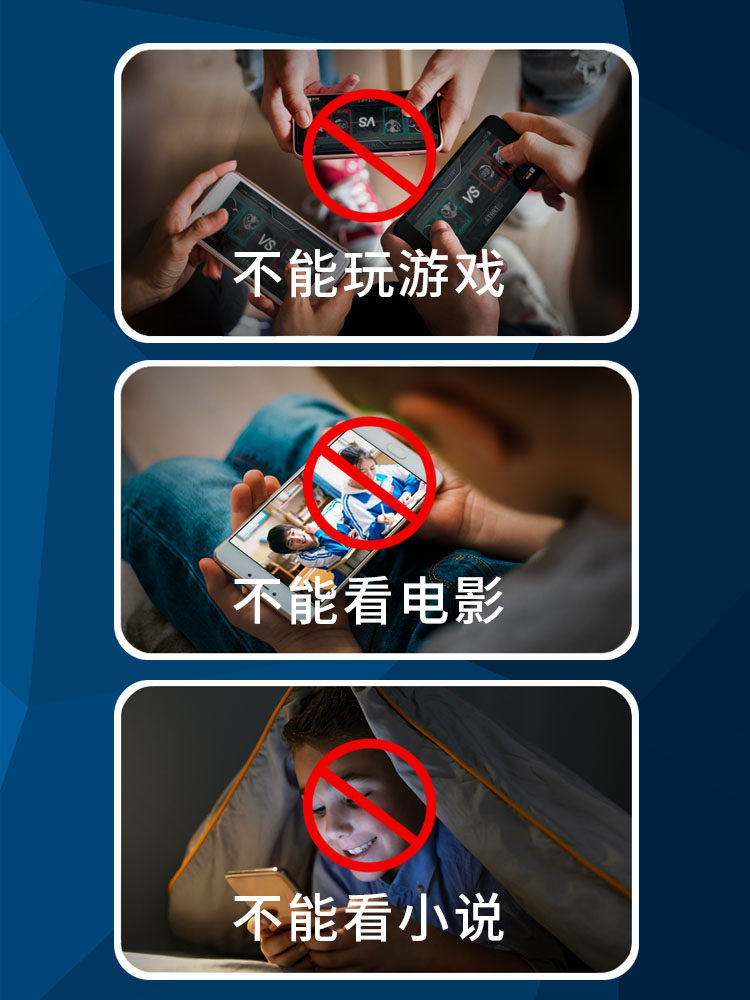 VS

VS

VS

不能玩游戏

不能看电影

不能看小说