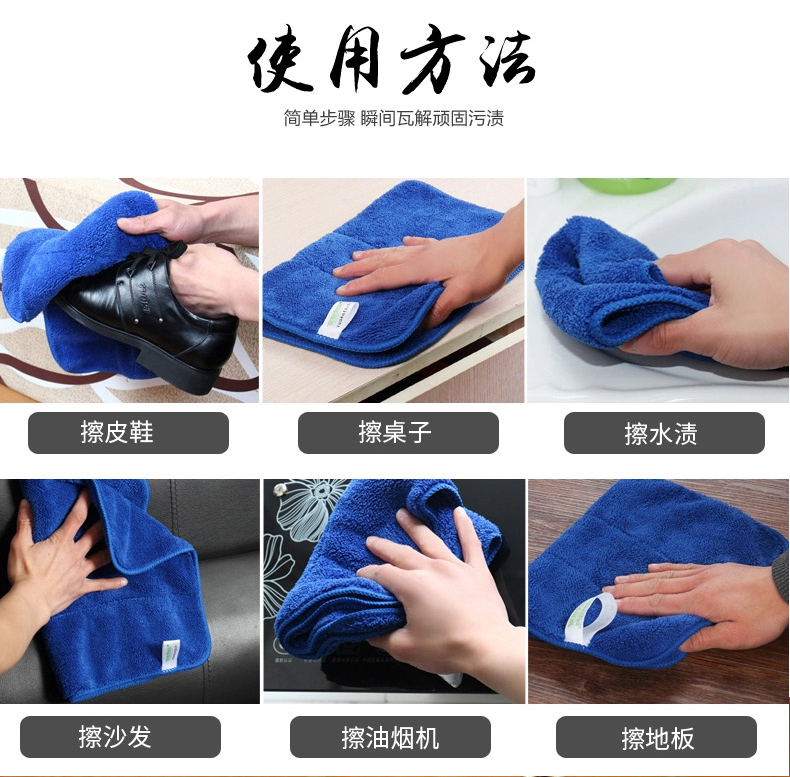 使用方法

简单步骤 瞬间瓦解顽固污渍

擦皮鞋

擦桌子

擦水渍

擦沙发

擦油烟机

擦地板