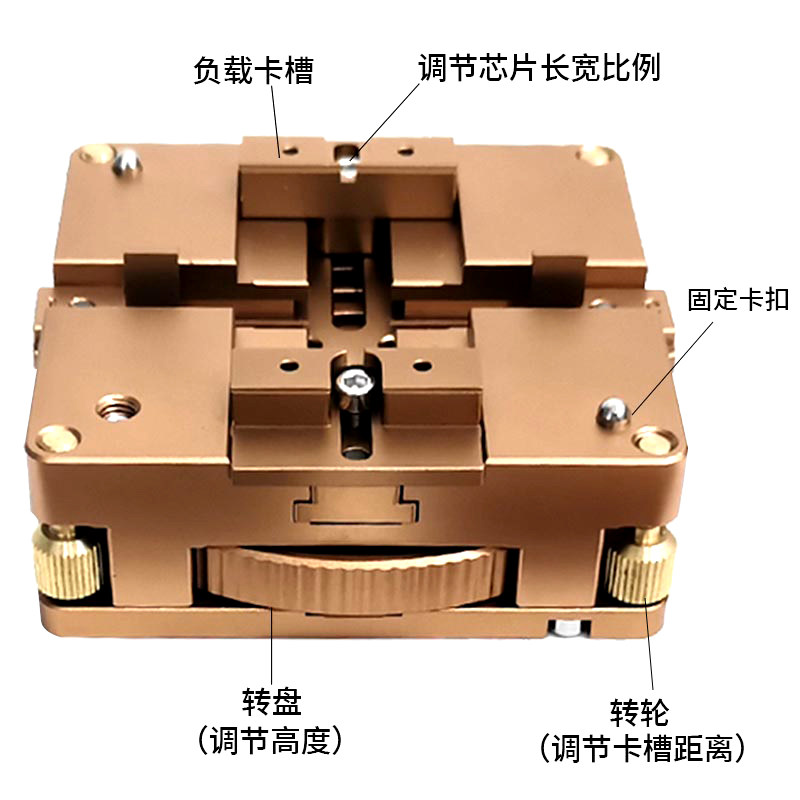 负载卡槽

调节芯片长宽比例

固定卡扣

转盘
（调节高度）

转轮
（调节卡槽距离）