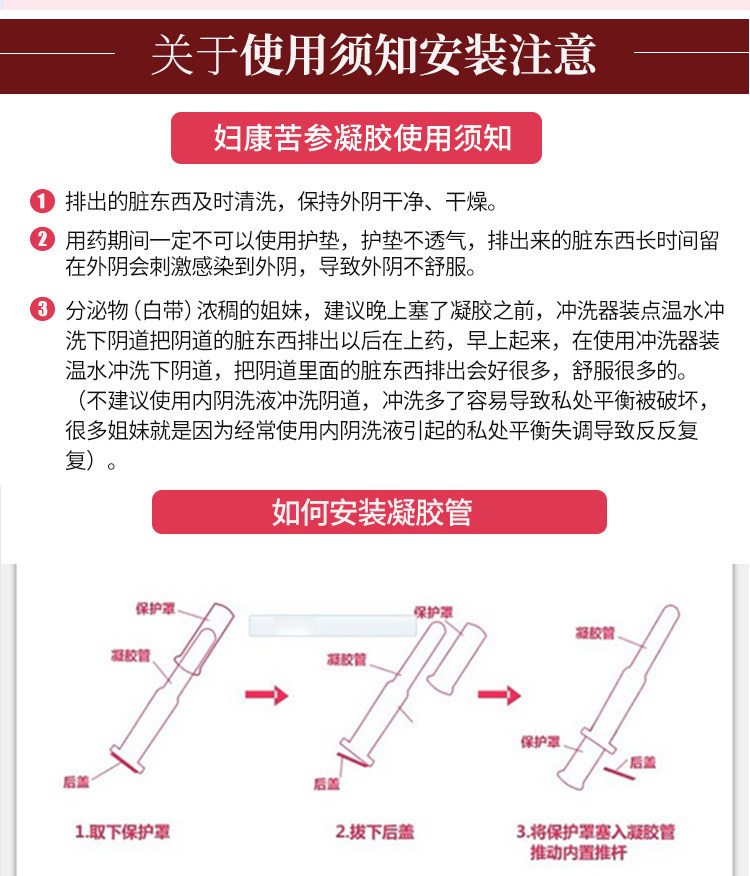 关于使用须知安装注意

妇康苦参凝胶使用须知

1 排出的脏东西及时清洗，保持外阴干净、干燥。

2 用药期间一定不可以使用护垫，护垫不透气，排出来的脏东西长时间留在外阴会刺激感染到外阴，导致外阴不舒服。

3 分泌物（白带）浓稠的姐妹，建议晚上塞了凝胶之前，冲洗器装点温水冲洗下阴道把阴道的脏东西排出以后在上药，早上起来，在使用冲洗器装温水冲洗下阴道，把阴道里面的脏东西排出会好很多，舒服很多的。（不建议使用内阴洗液冲洗阴道，冲洗多了容易导致私处平衡被破坏，很多姐妹就是因为经常使用内阴洗液引起的私处平衡失调导致反反复复）。

如何安装凝胶管

保护罩
凝胶管
后盖
1.取下保护罩

保护罩
凝胶管
后盖
2.拔下后盖

凝胶管
保护罩
后盖
3.将保护罩塞入凝胶管推动内置推杆