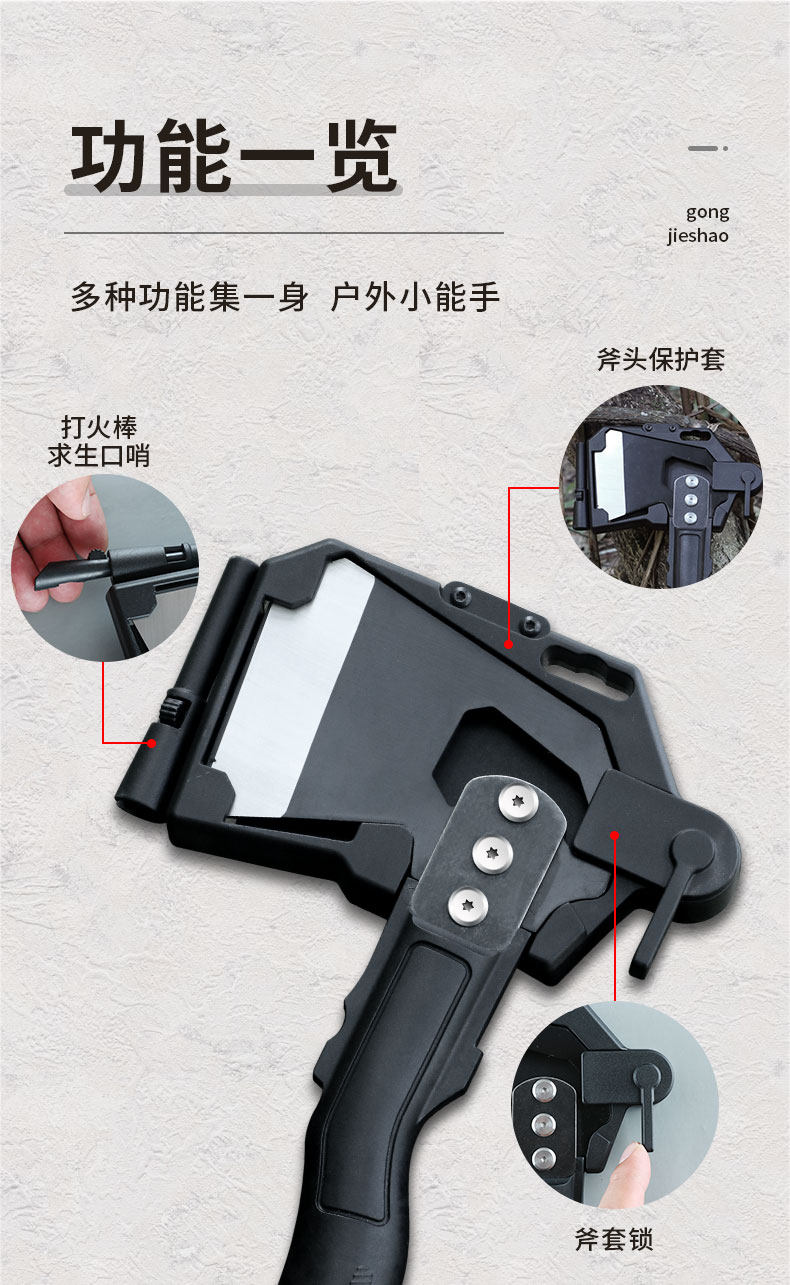 功能一览

gong
jieshao

多种功能集一身 户外小能手

斧头保护套

打火棒
求生口哨

斧套锁