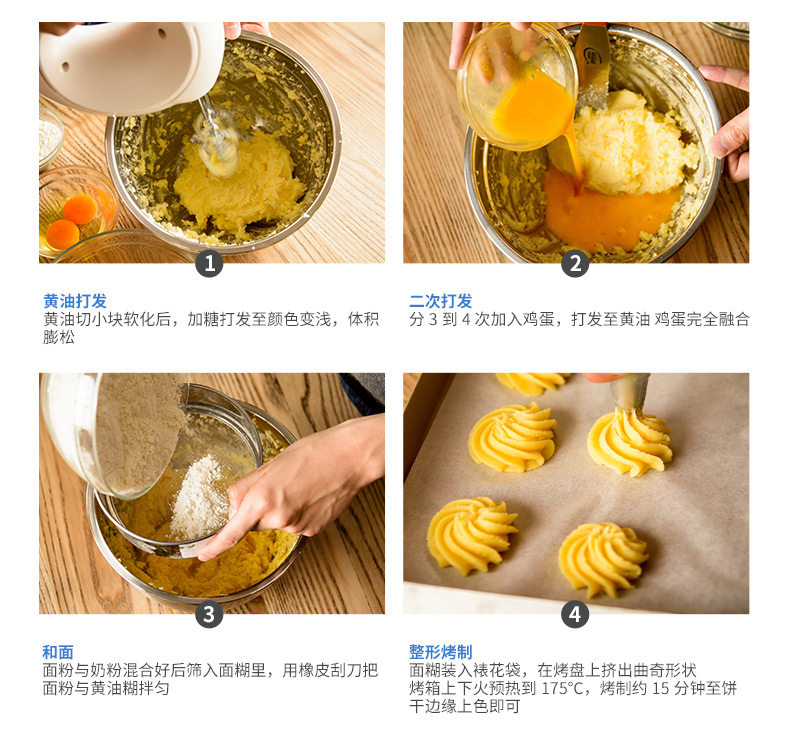 1

黄油打发
黄油切小块软化后，加糖打发至颜色变浅，体积膨松

2

二次打发
分3到4次加入鸡蛋，打发至黄油 鸡蛋完全融合

3

和面
面粉与奶粉混合好后筛入面糊里，用橡皮刮刀把面粉与黄油糊拌匀

4

整形烤制
面糊装入裱花袋，在烤盘上挤出曲奇形状
烤箱上下火预热到175°C，烤制约15分钟至饼干边缘上色即可